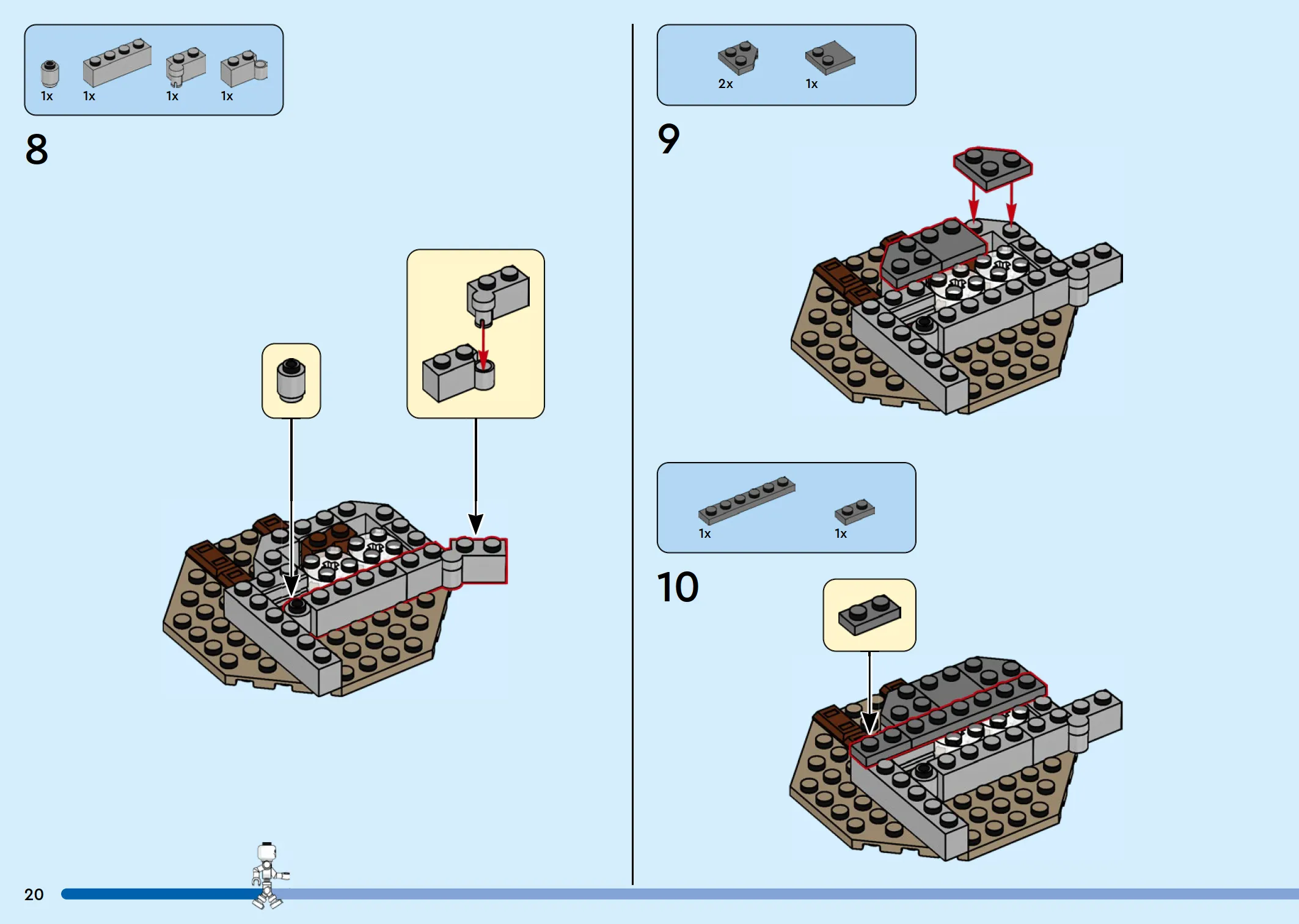 1x 1x 1x 1x

8

2x 1x

9

1x 1x

10

20