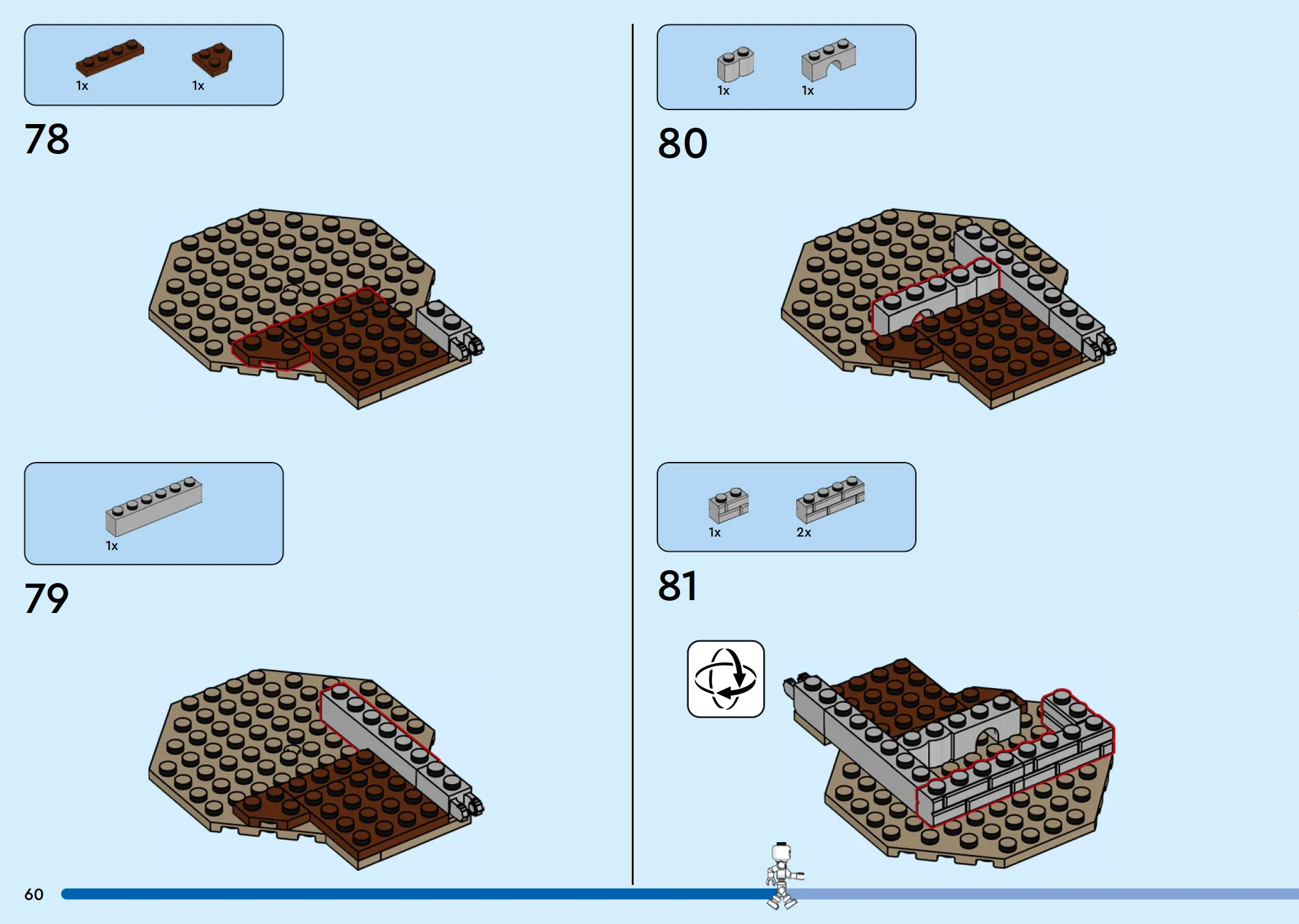 1x 1x

78

1x

79

1x 1x

80

1x 2x

81

60