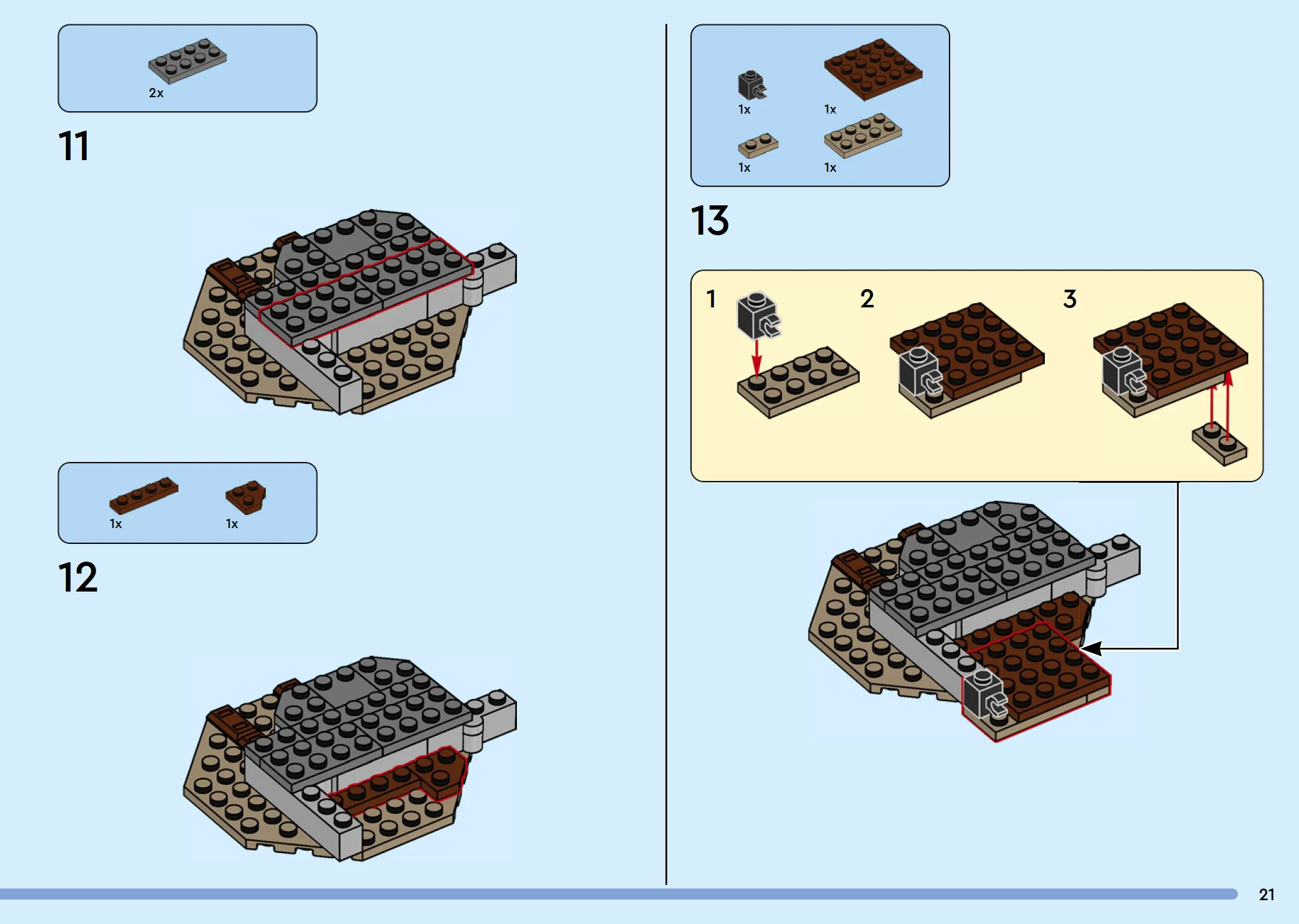 2x

11

1x 1x

12

1x 1x

1x 1x

13

1 2 3

21