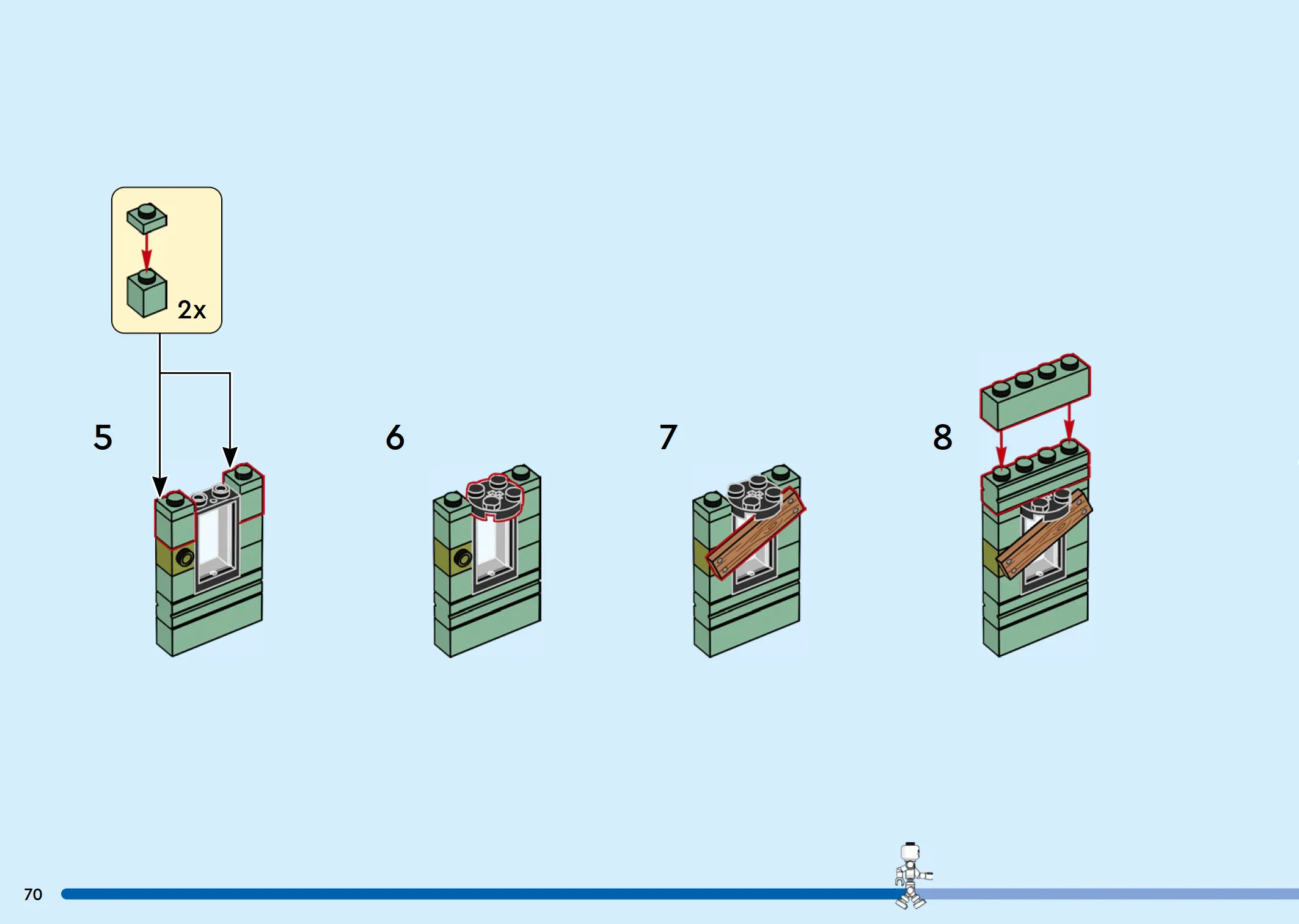 2x

5

6

7

8

70