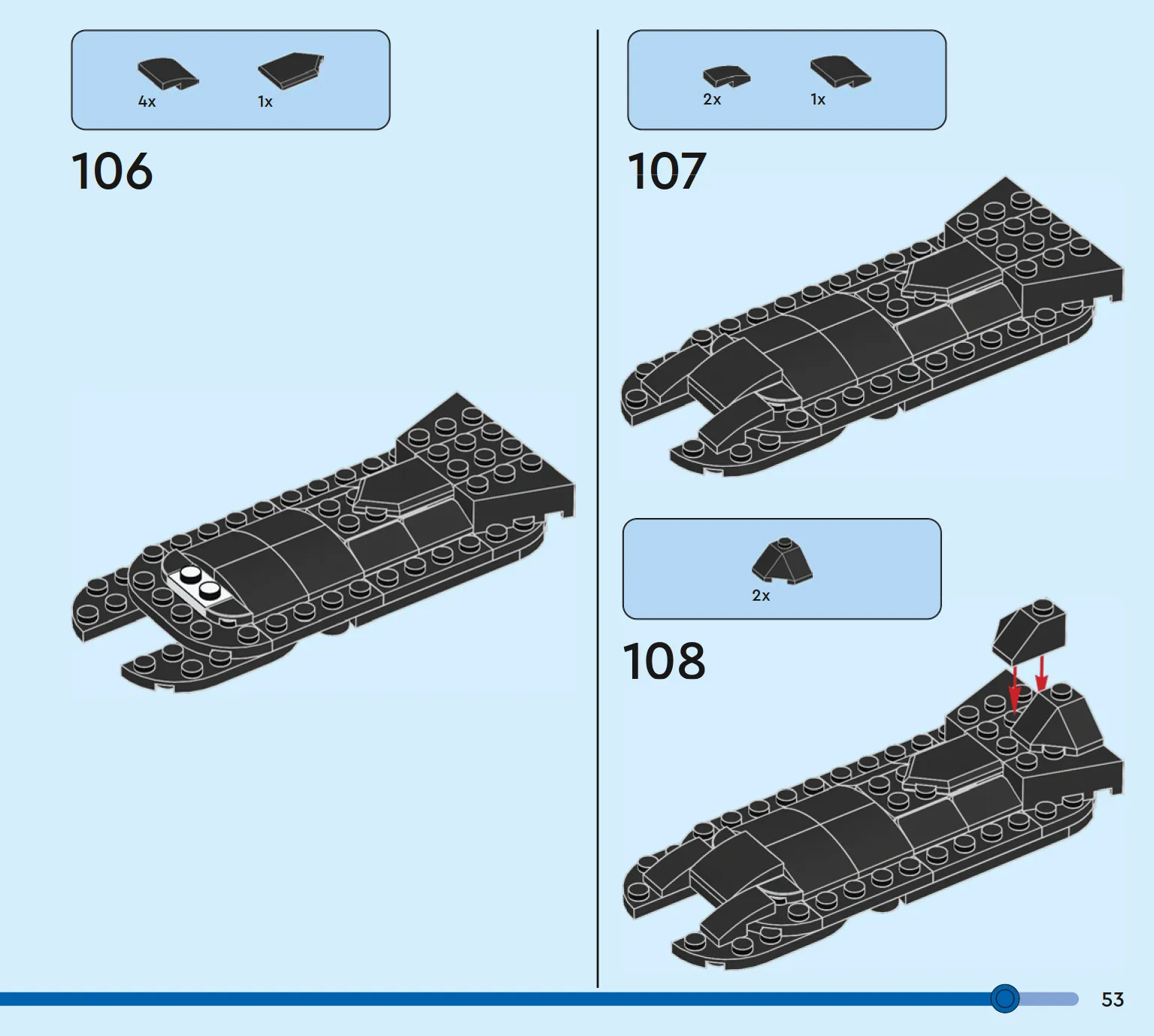 4x 1x

106

2x 1x

107

2x

108

53