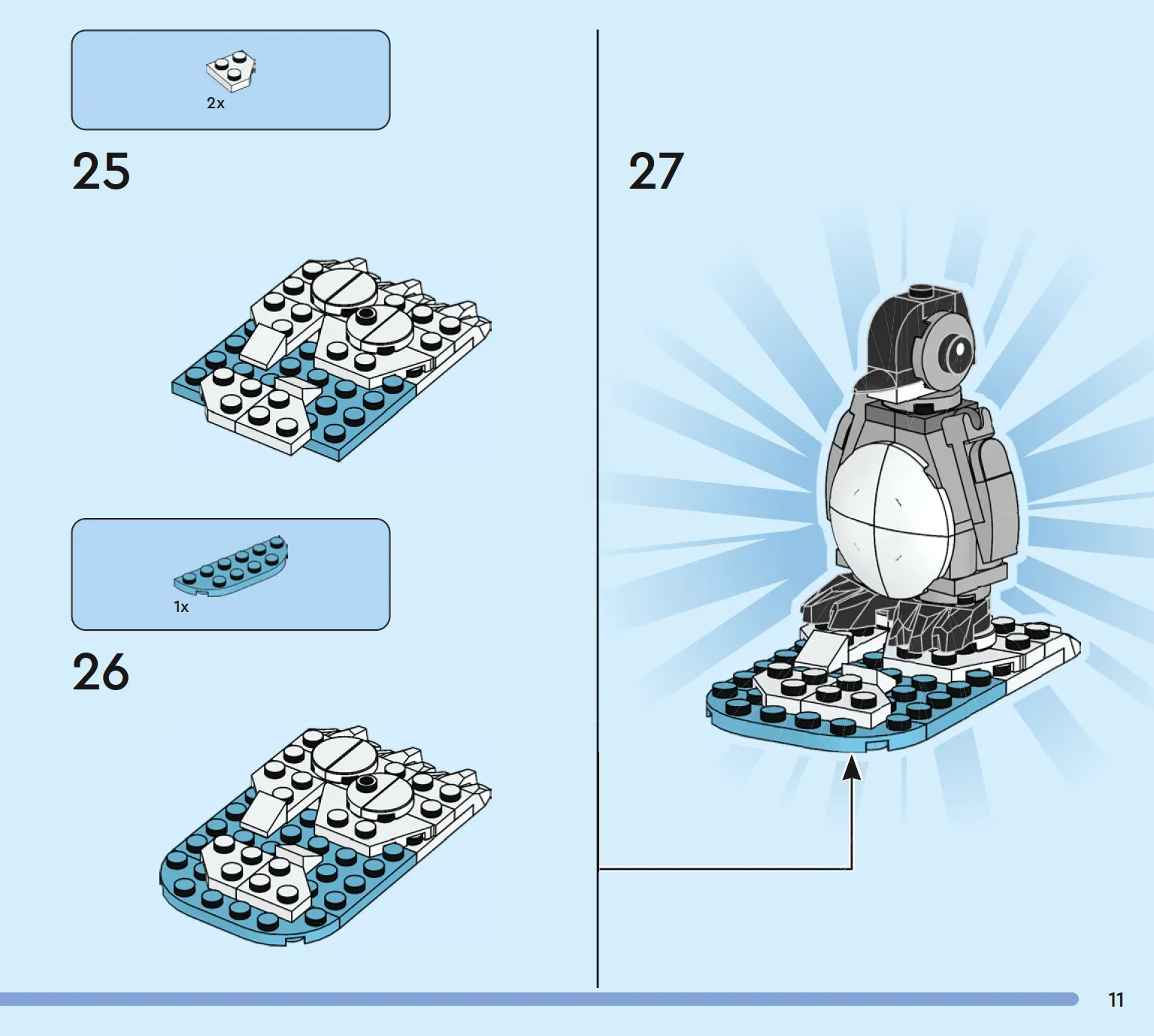 2x

25

1x

26

27

11