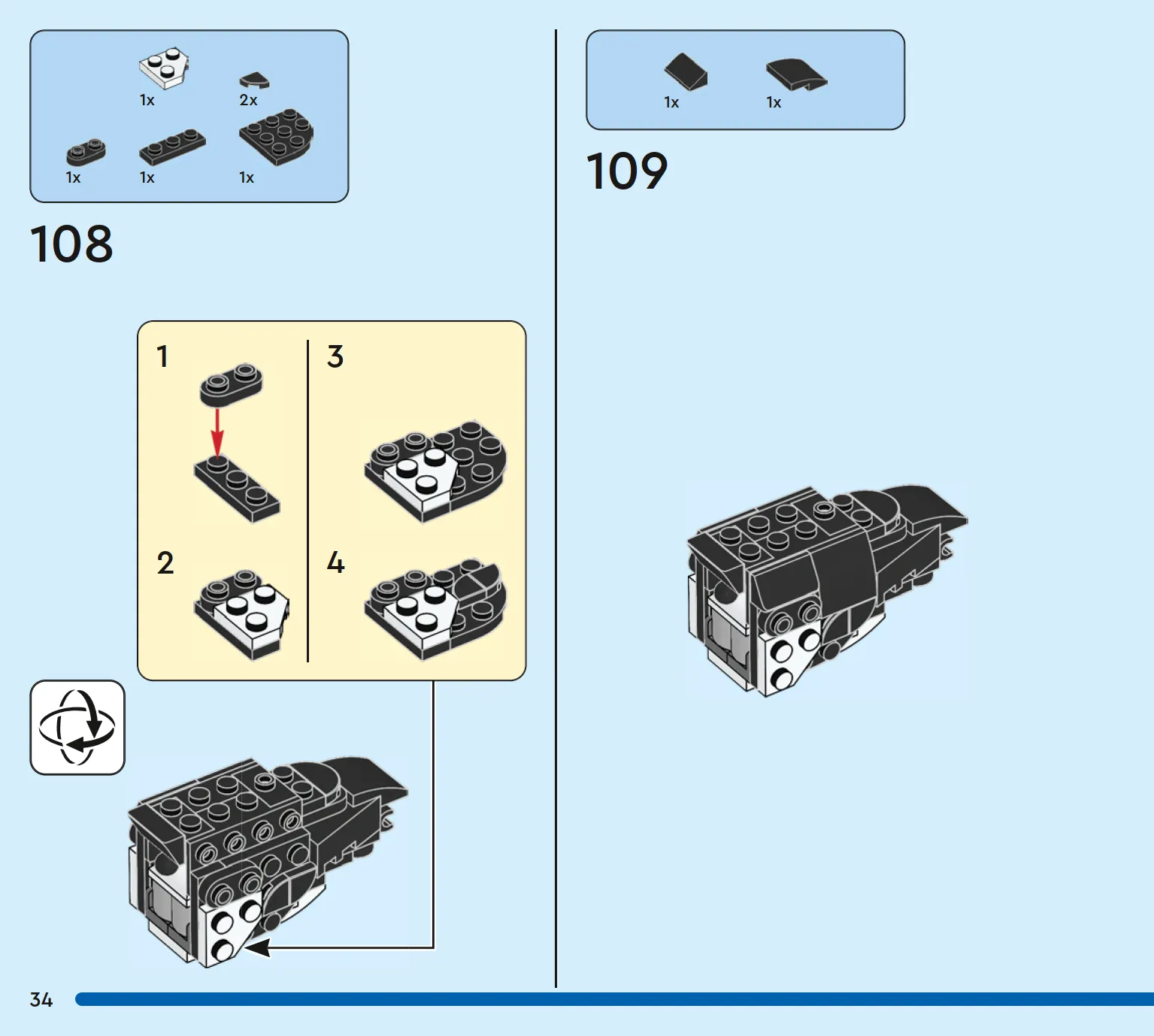 1x
2x
1x
1x
1x

108

1
2
3
4

1x
1x

109

34