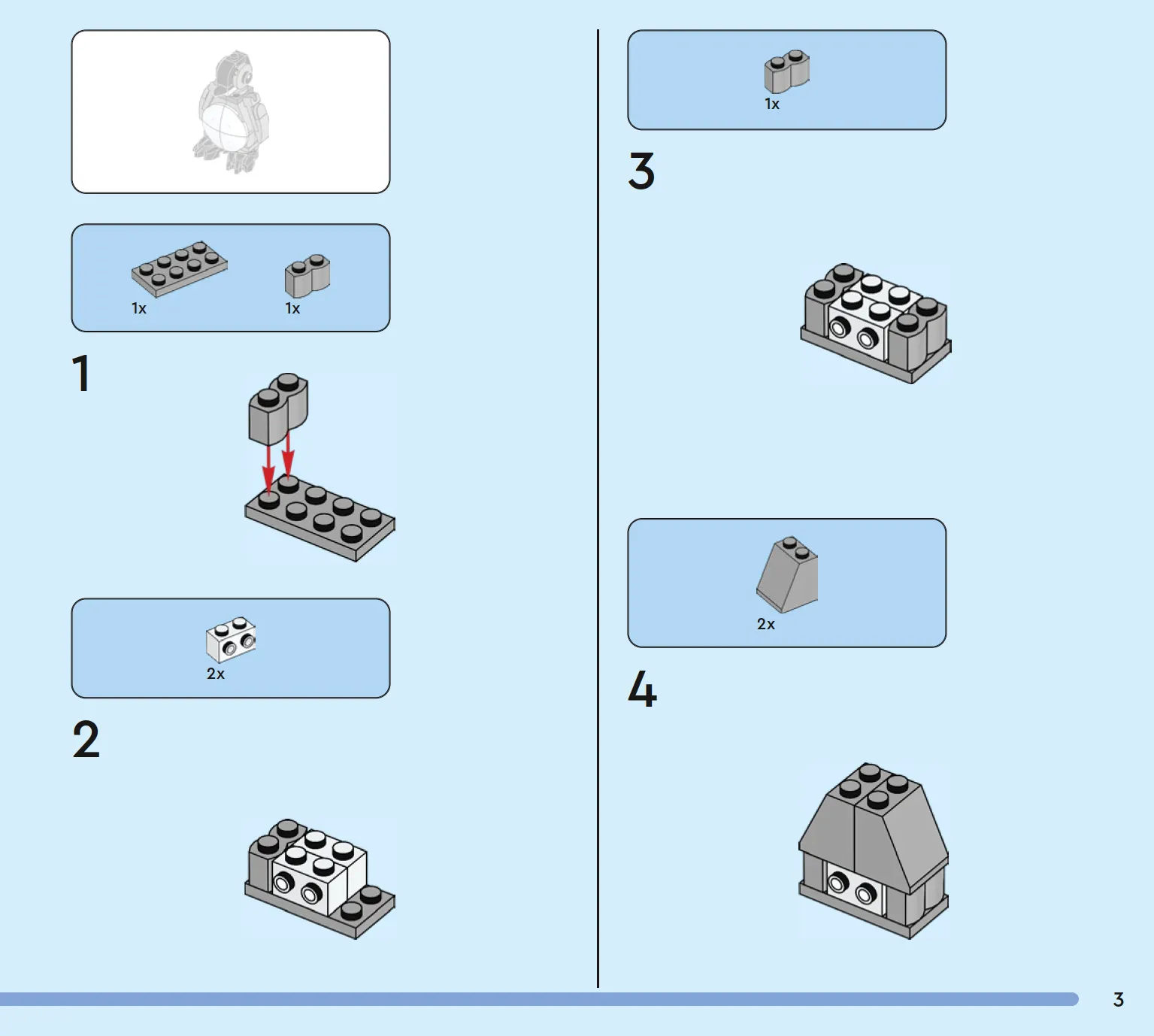 1x 1x

1

2x

2

1x

3

2x

4

3