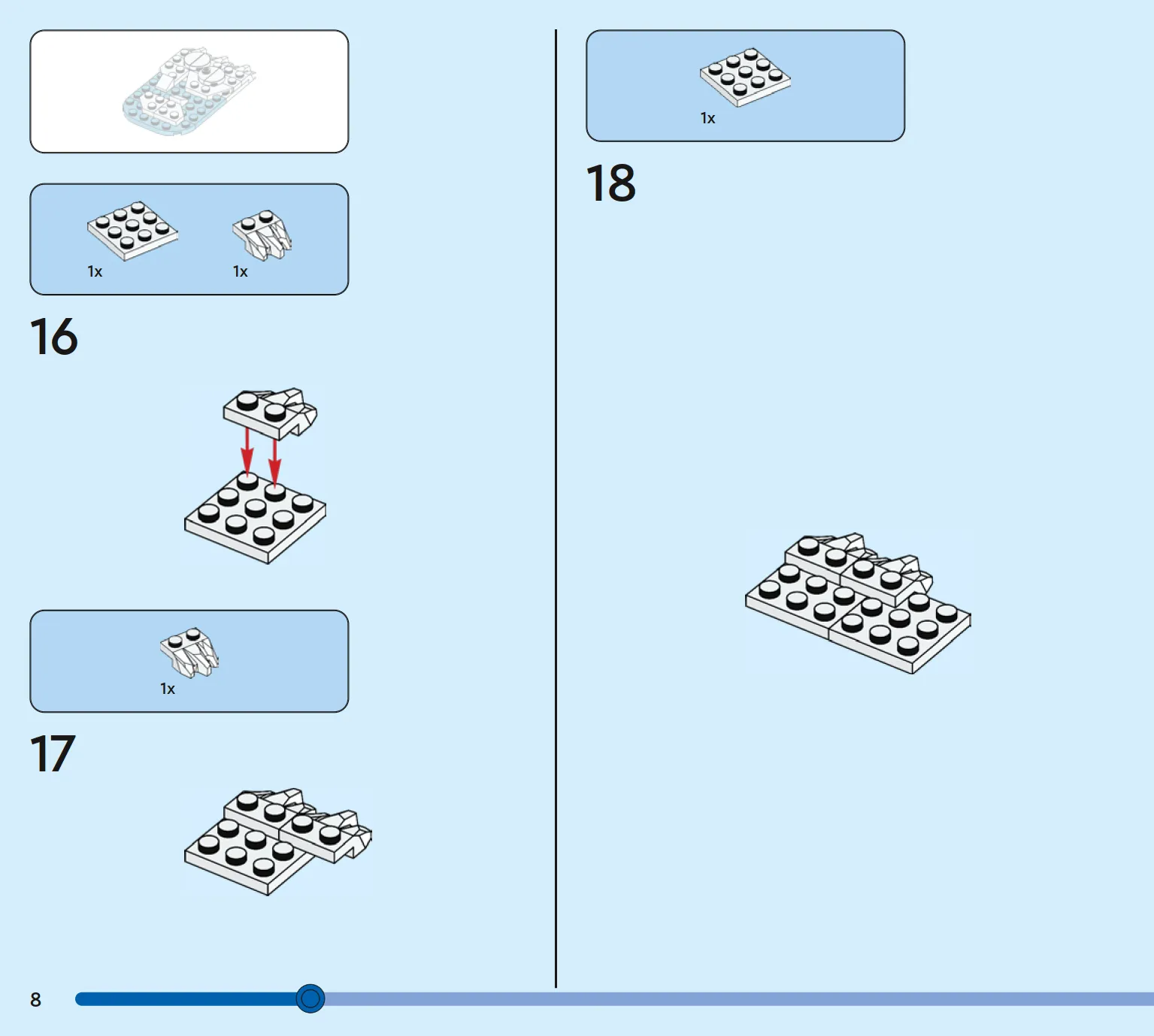 1x

1x

16

1x

17

1x

18

8