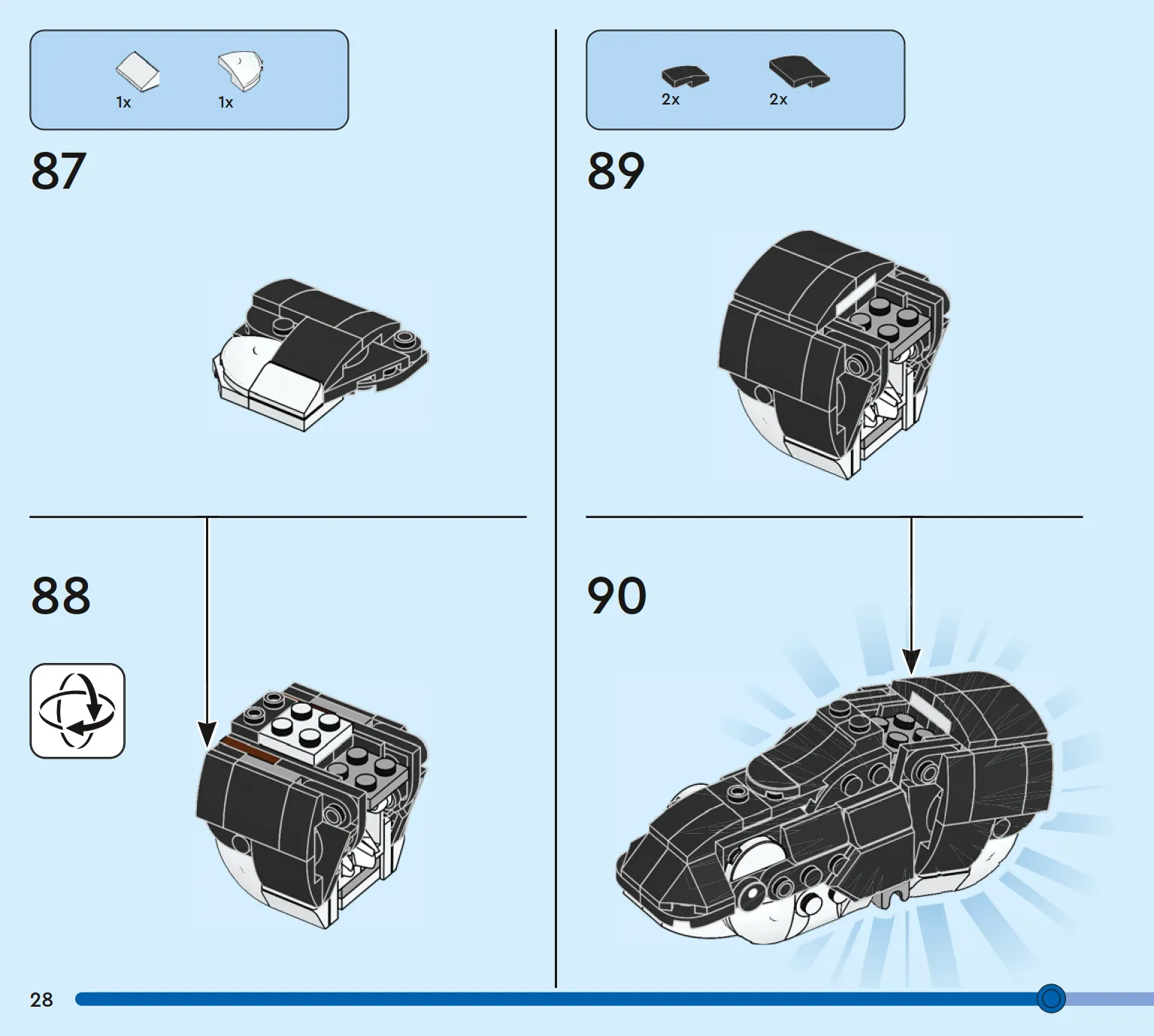 1x 1x

87

88

2x 2x

89

90

28