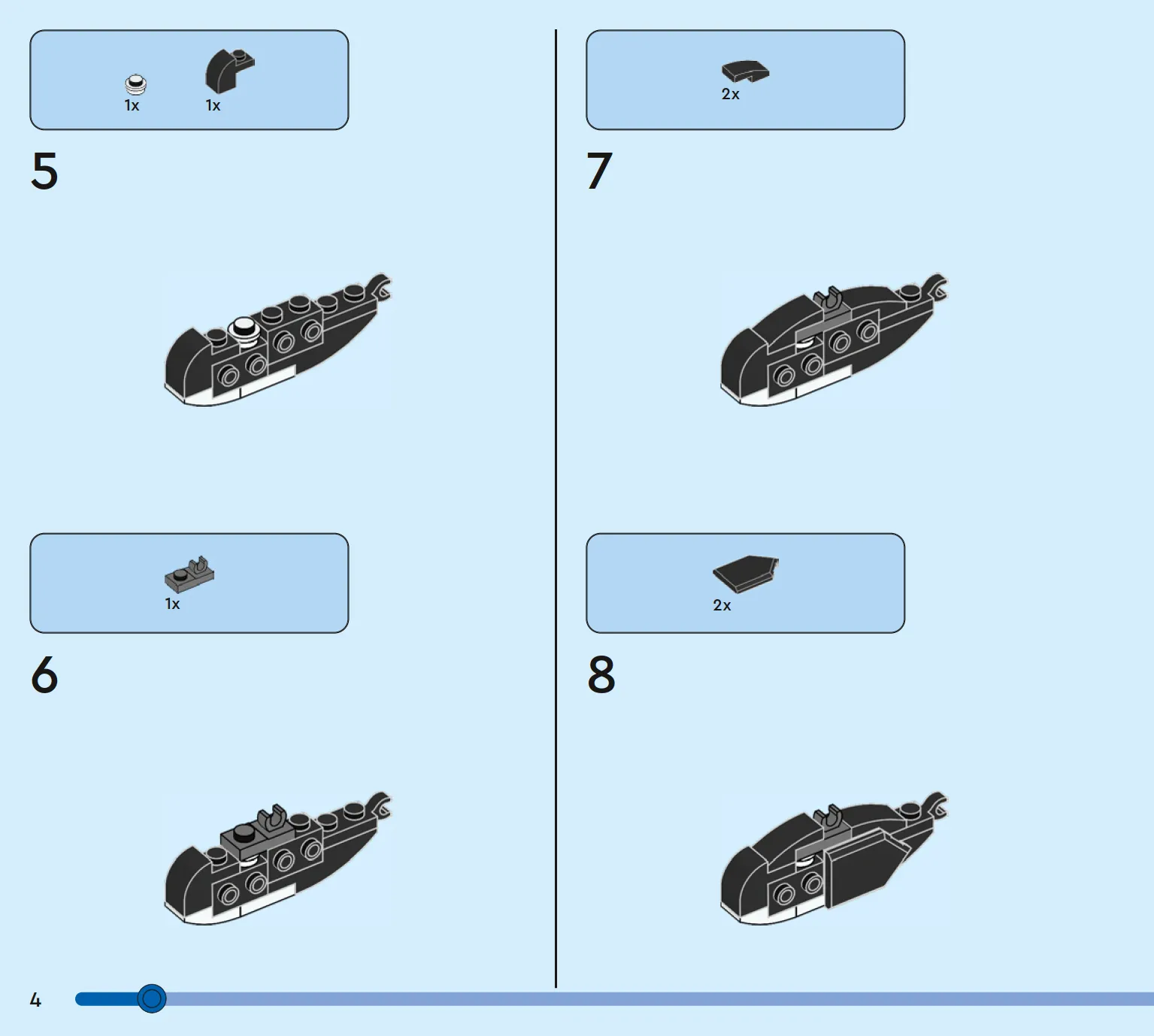 1x 1x

5

1x

6

2x

7

2x

8

4