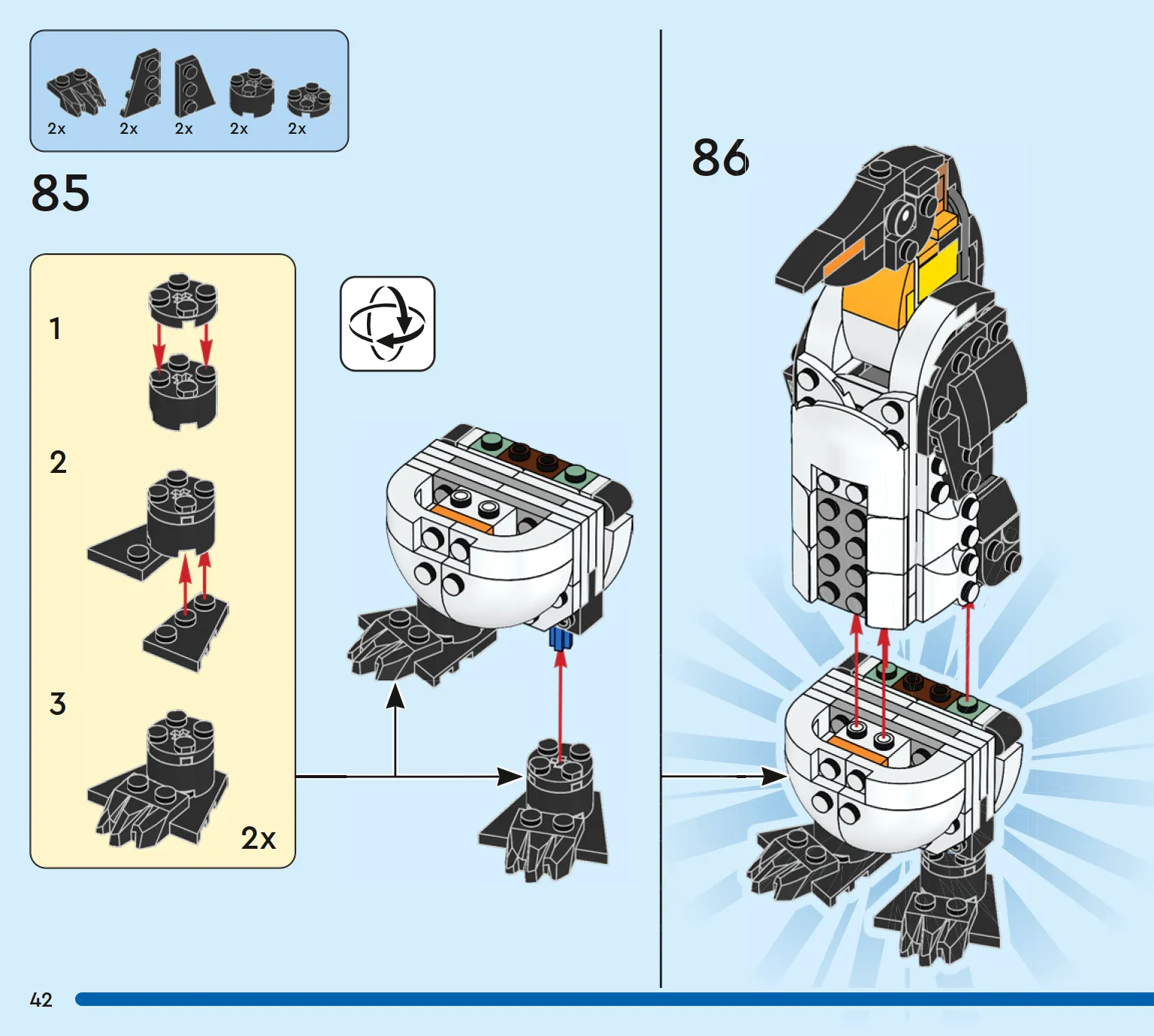 2x 2x 2x 2x 2x

85

1

2

3

2x

86

42