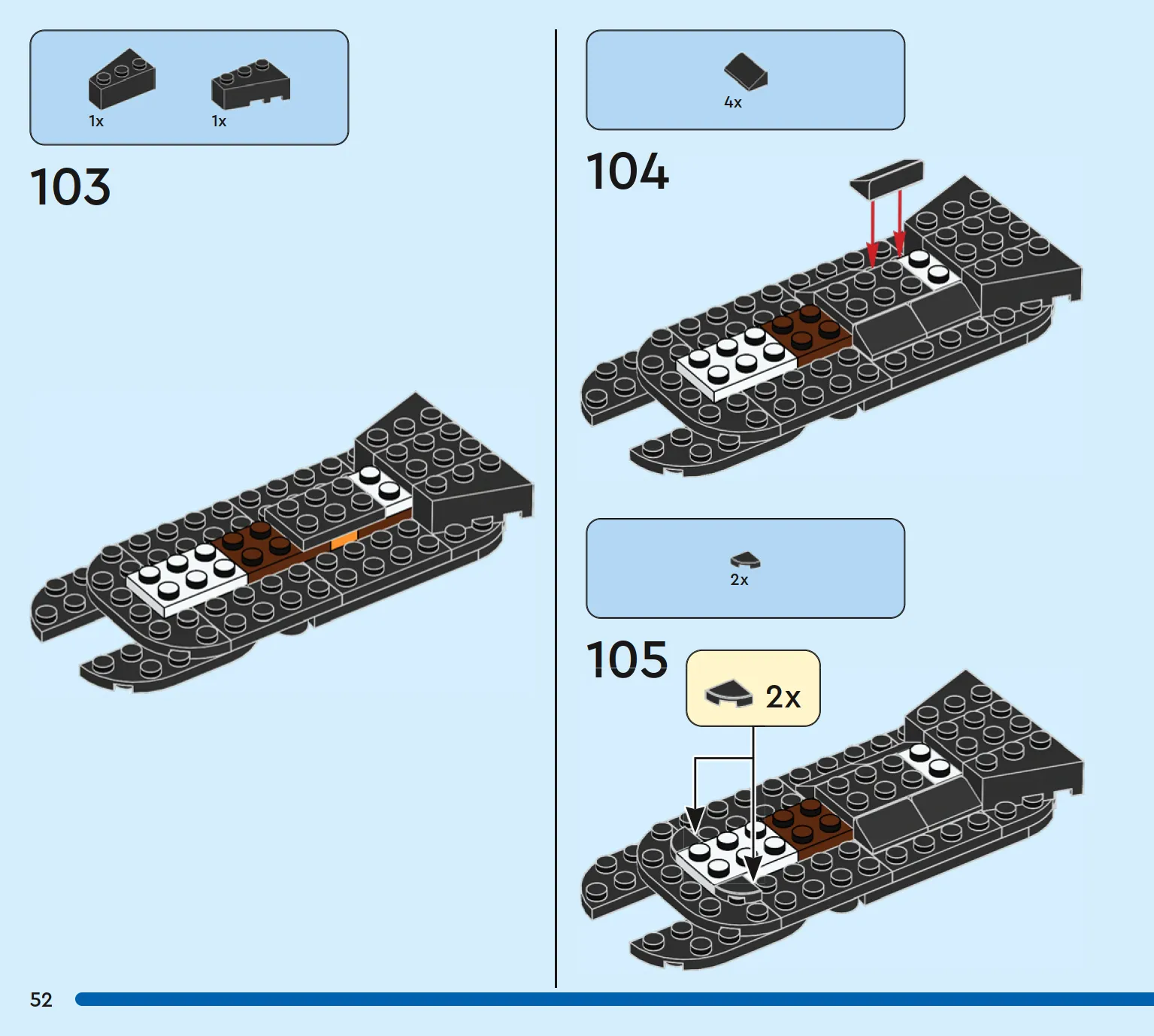 1x 1x

103

4x

104

2x

105

2x

52