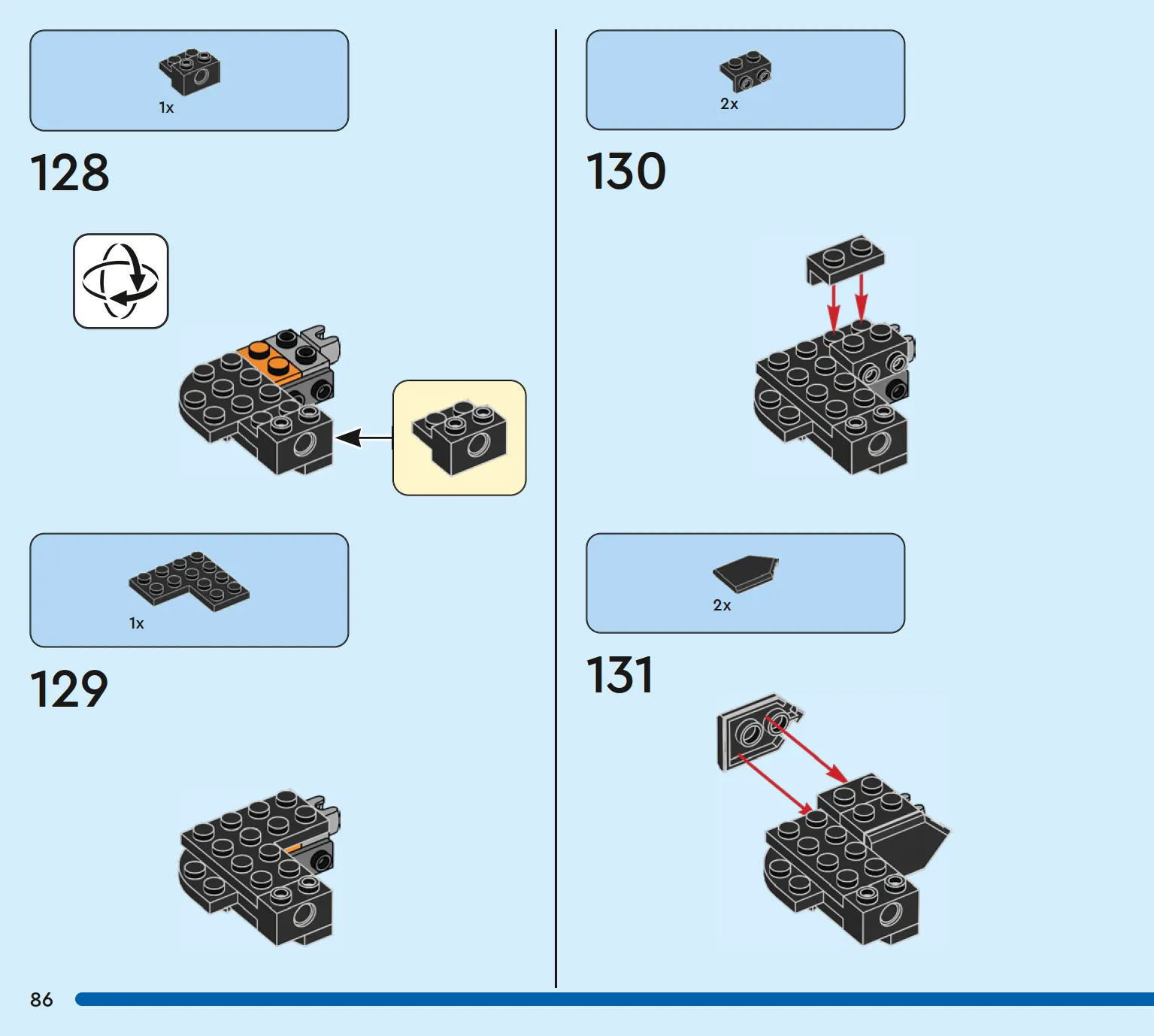 1x

128

1x

129

2x

130

2x

131

86