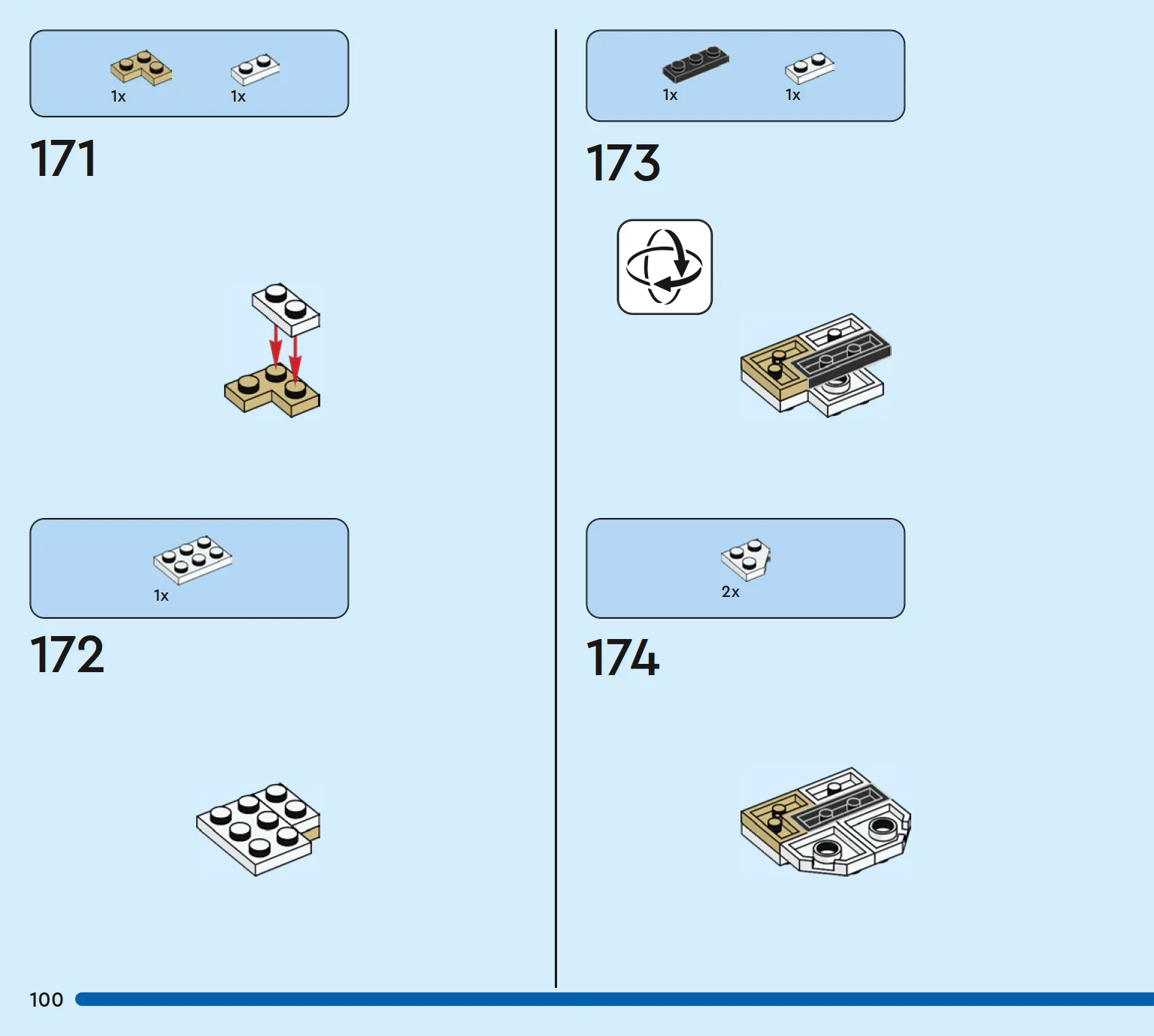 1x 1x

171

1x

172

1x 1x

173

2x

174

100