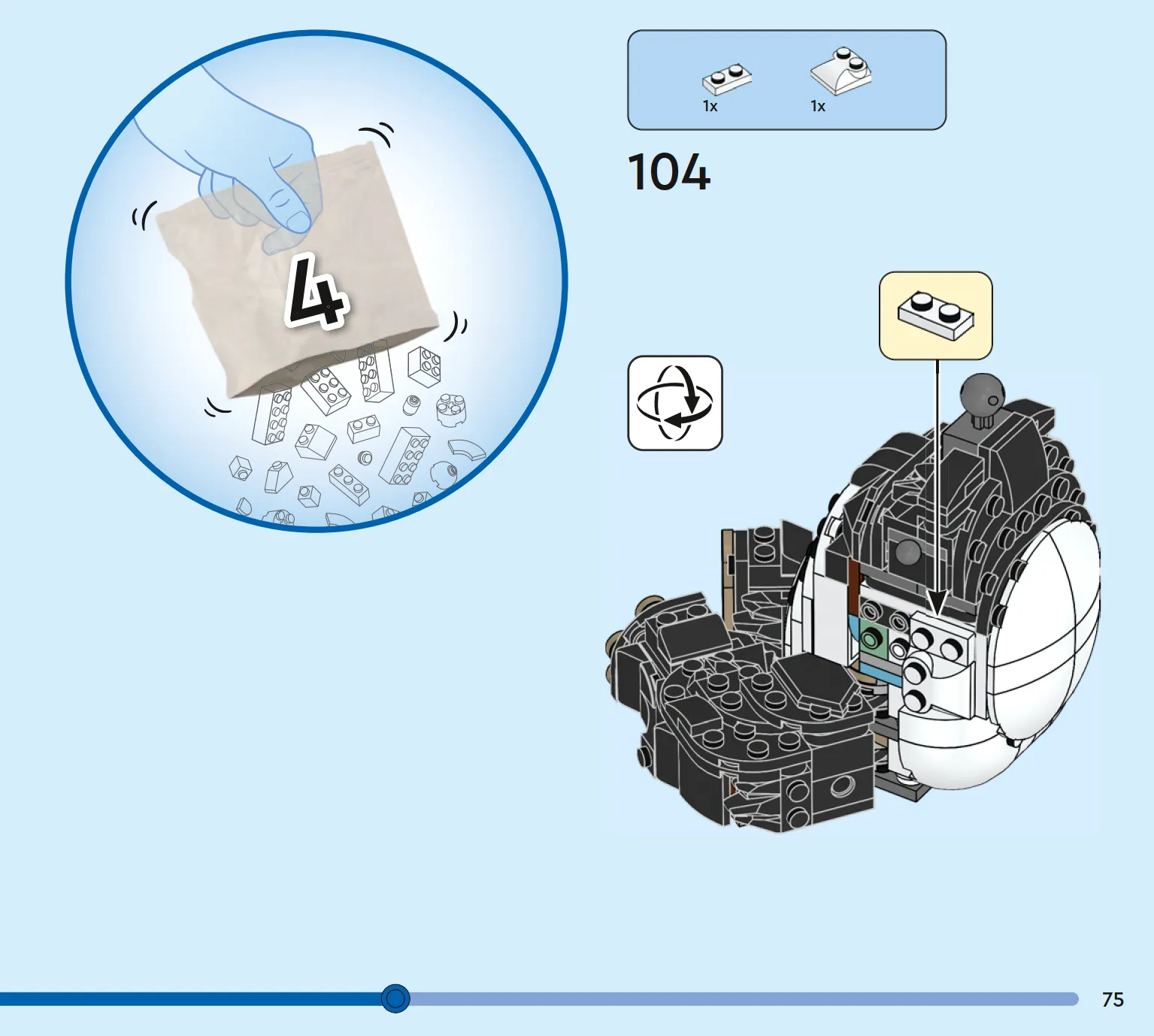 4

1x 1x

104

75