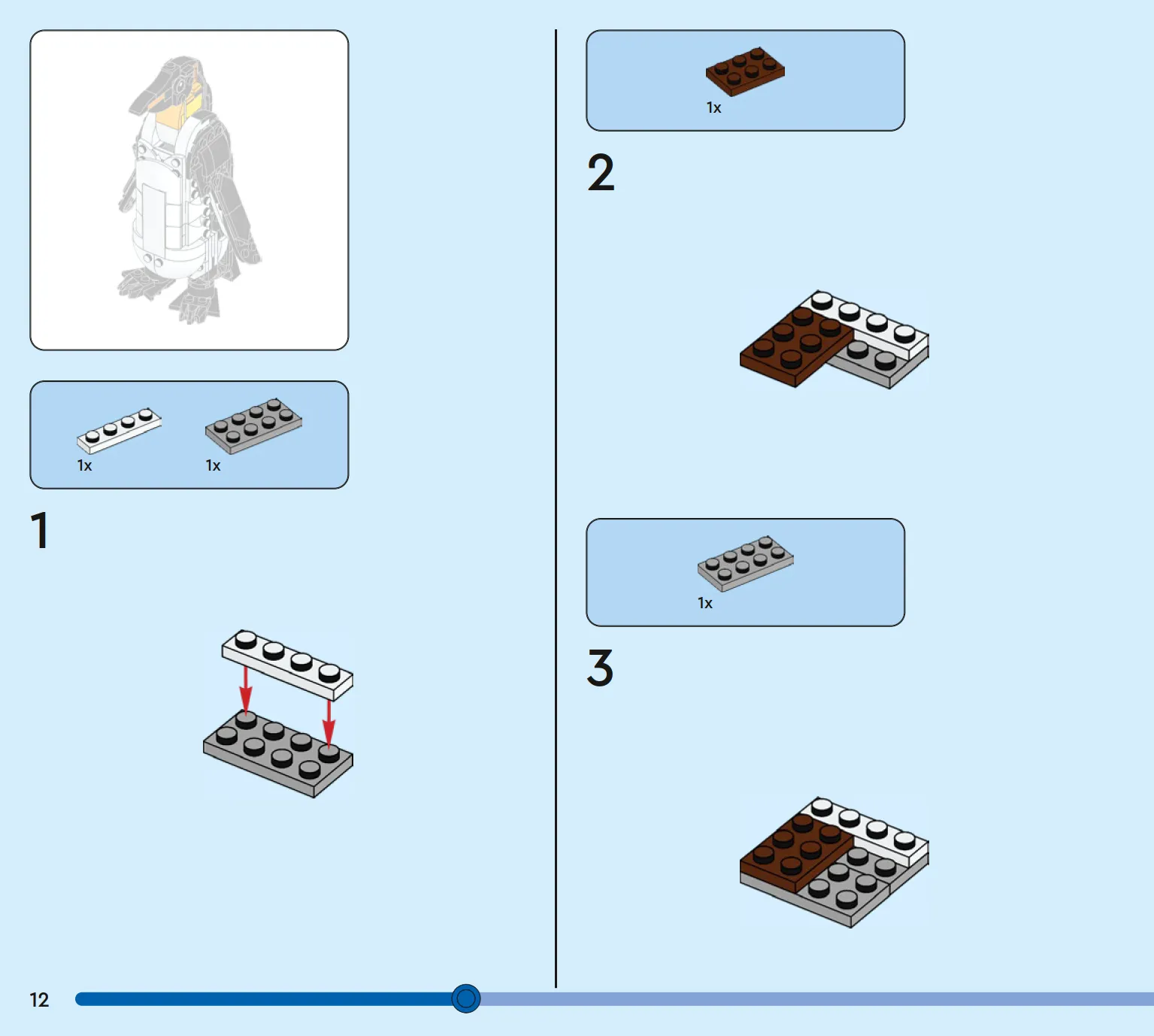 1x 1x

1

1x

2

1x

3

12