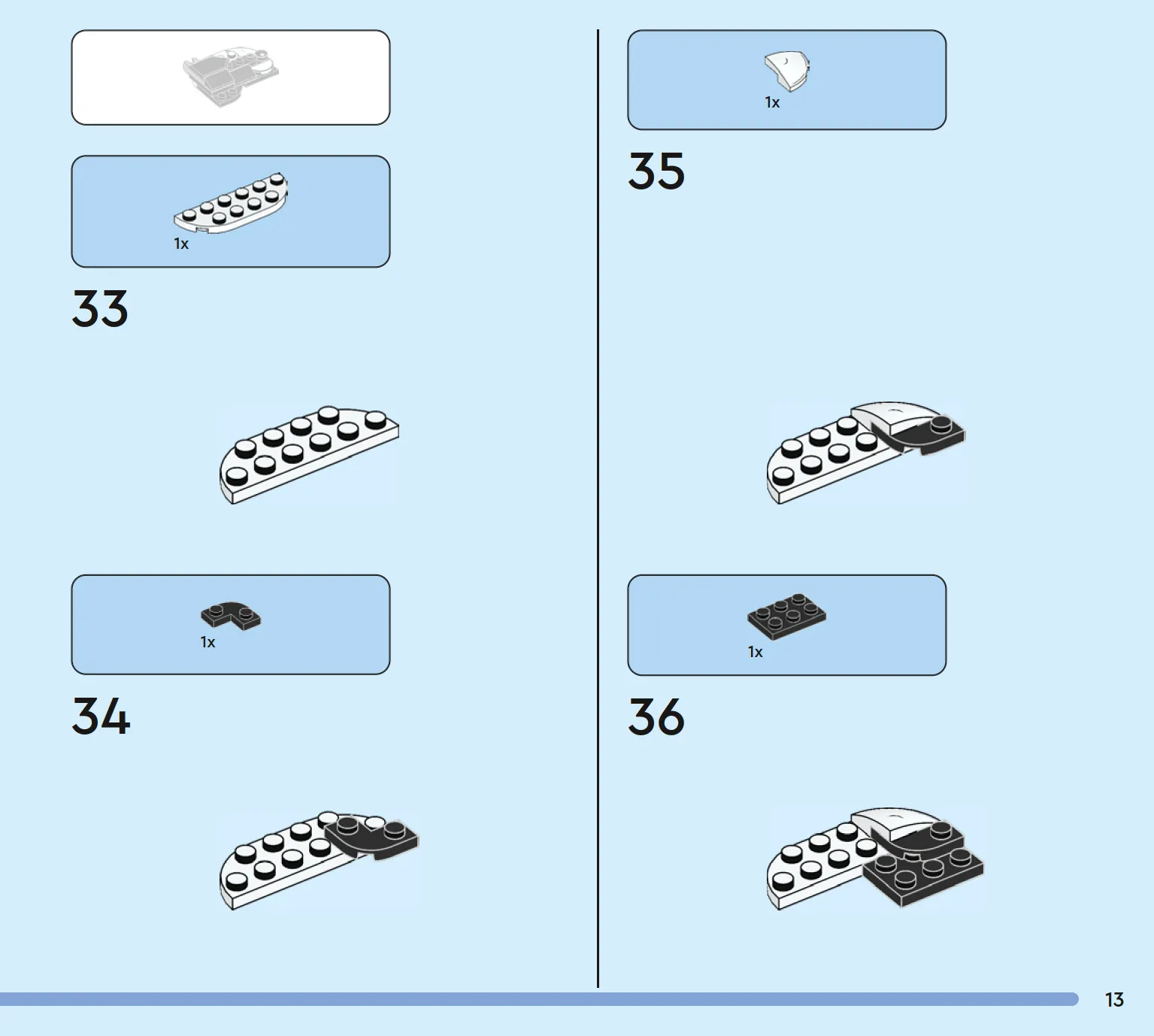 1x

33

1x

34

1x

35

1x

36

13