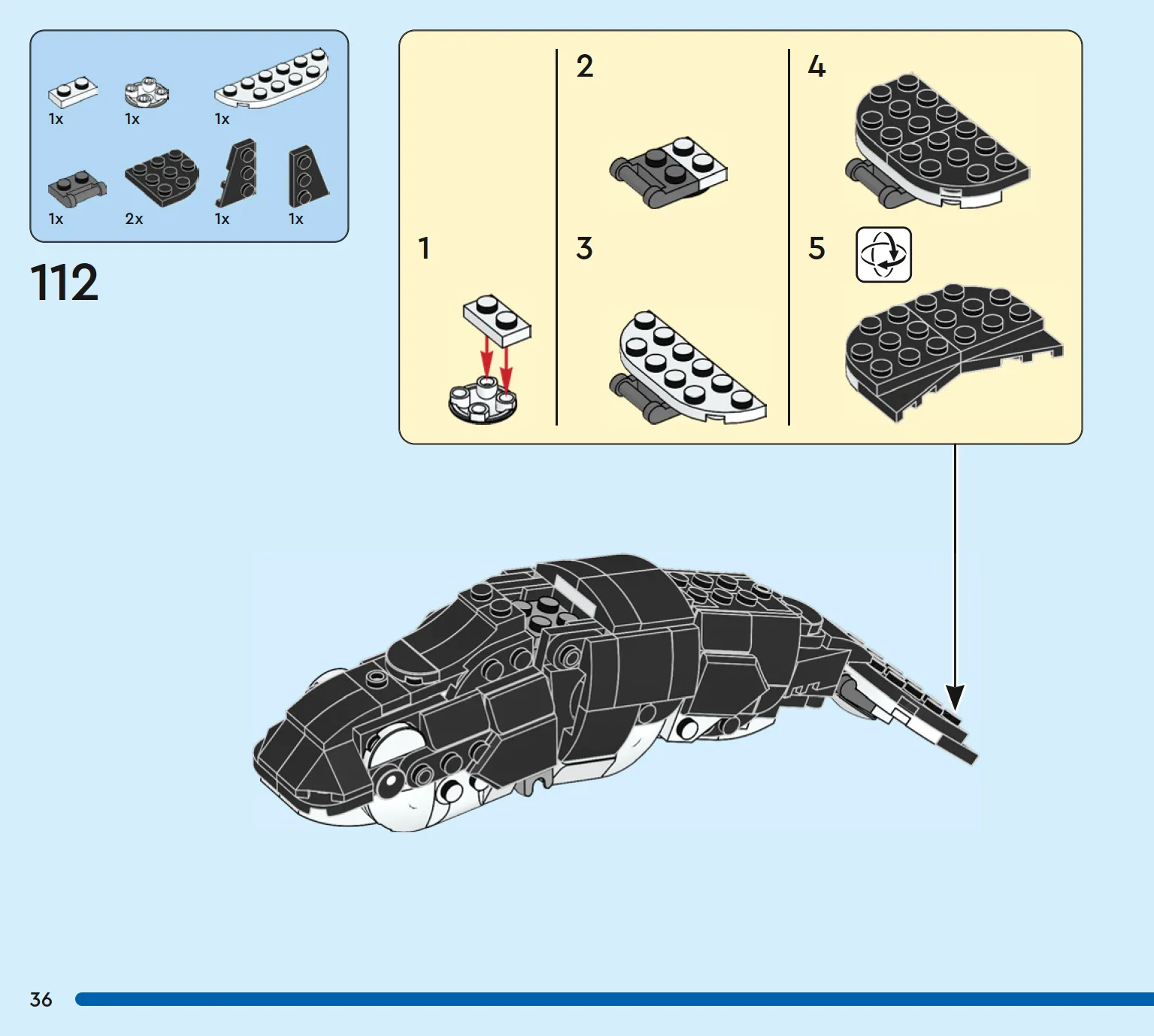 1x 1x 1x

1x 2x 1x 1x

112

1

2

3

4

5

36