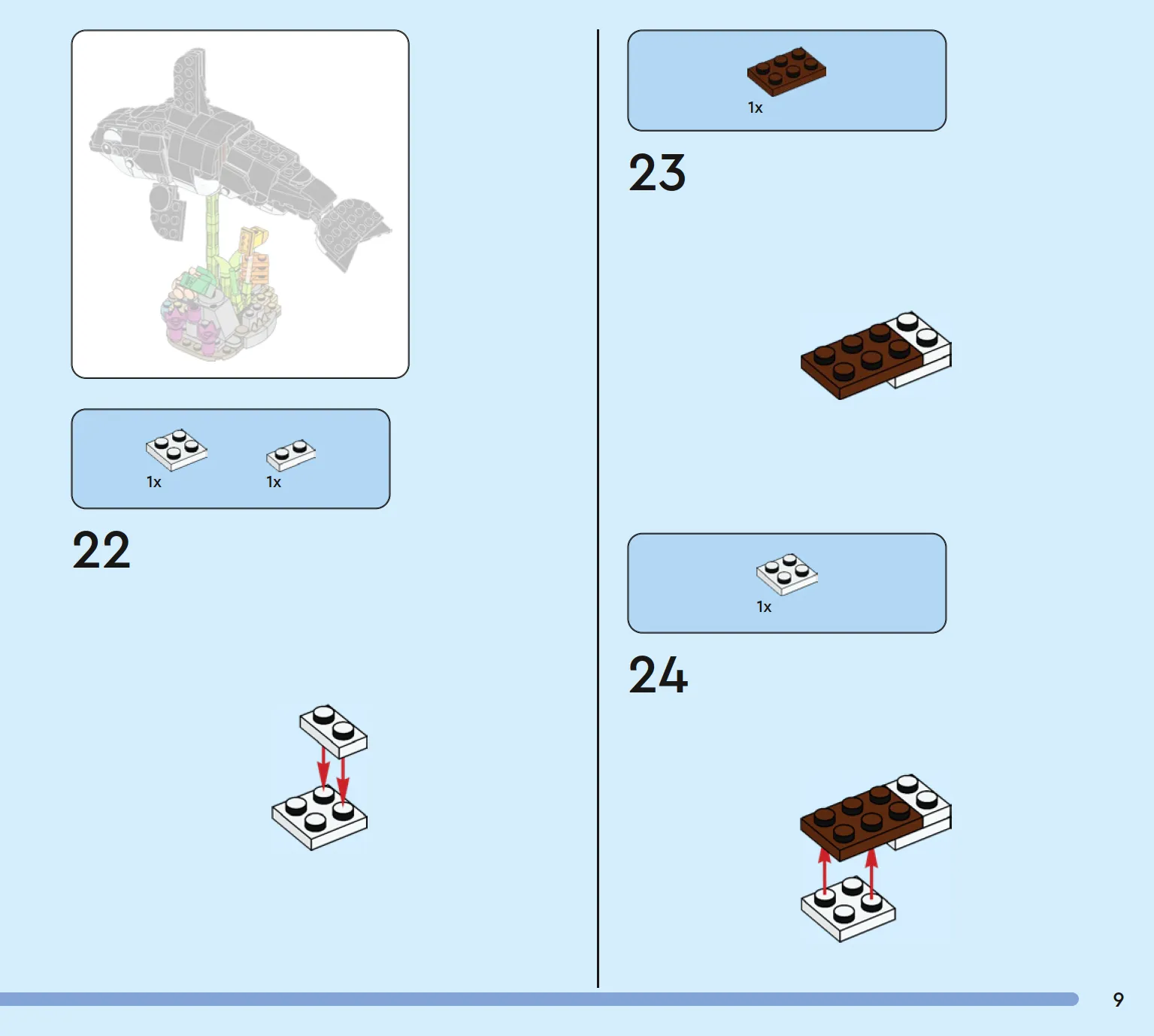 1x 1x

22

1x

23

1x

24

9