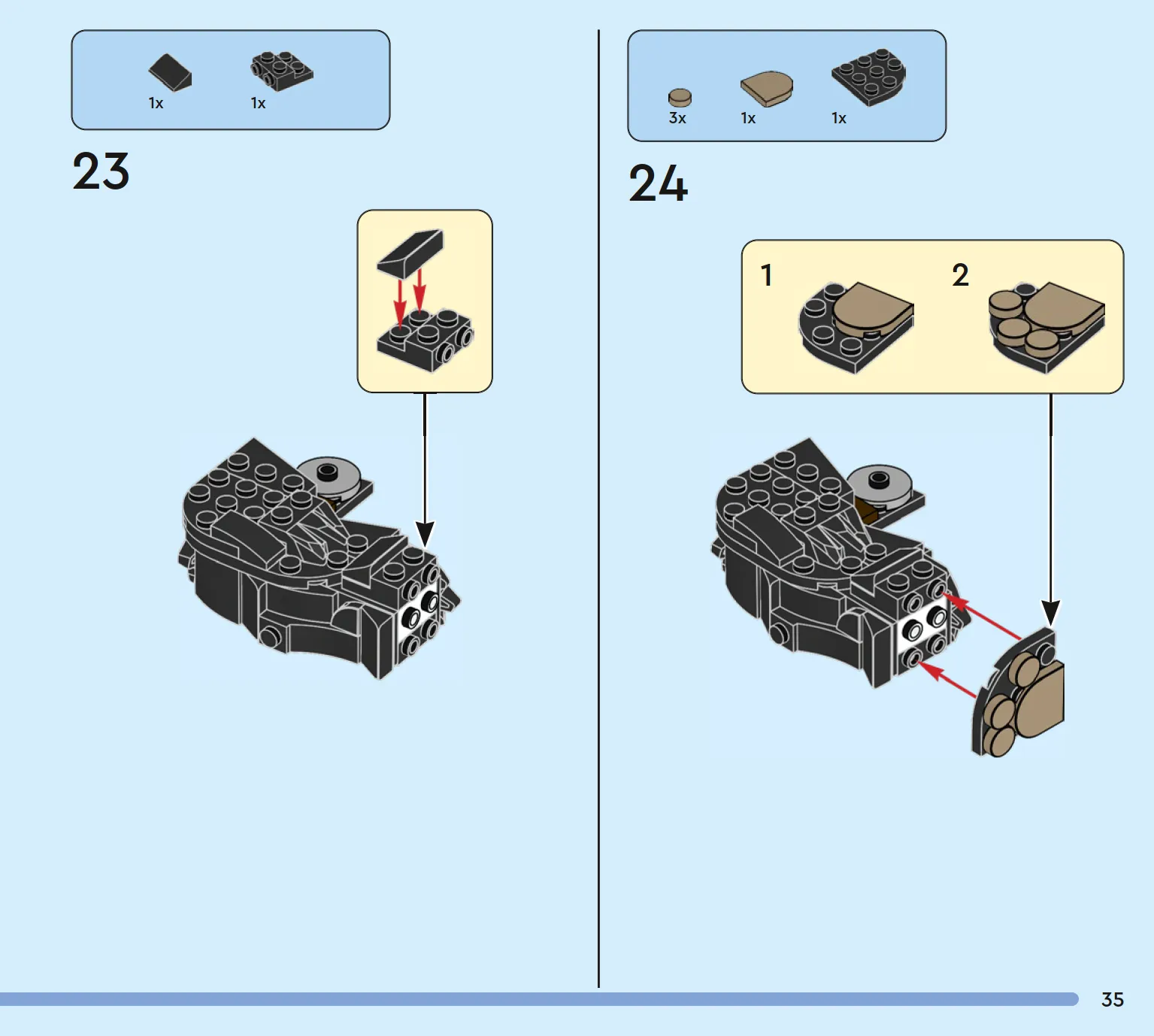 1x 1x

23

3x 1x 1x

24

1

2

35