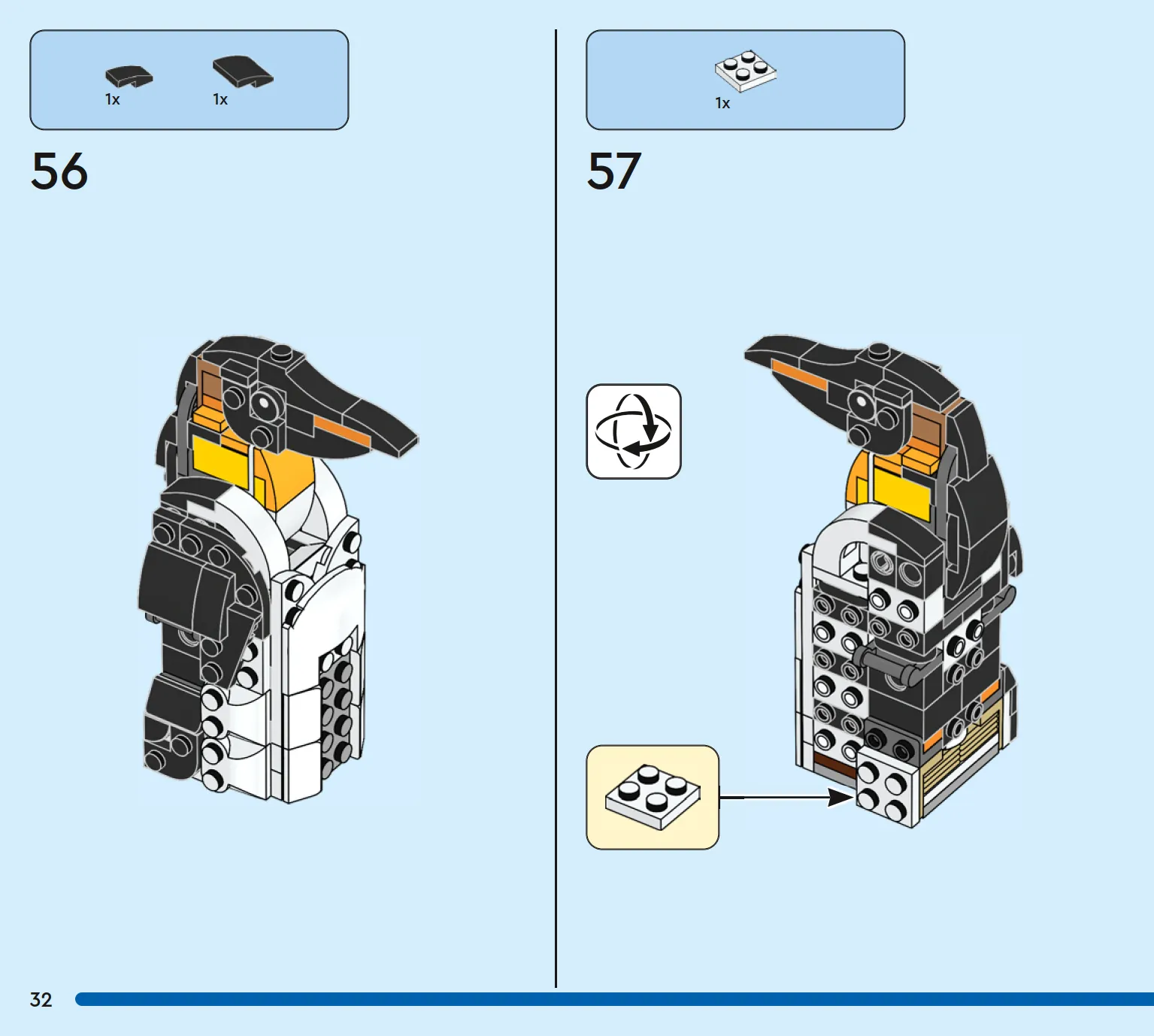 1x 1x

56

1x

57

32