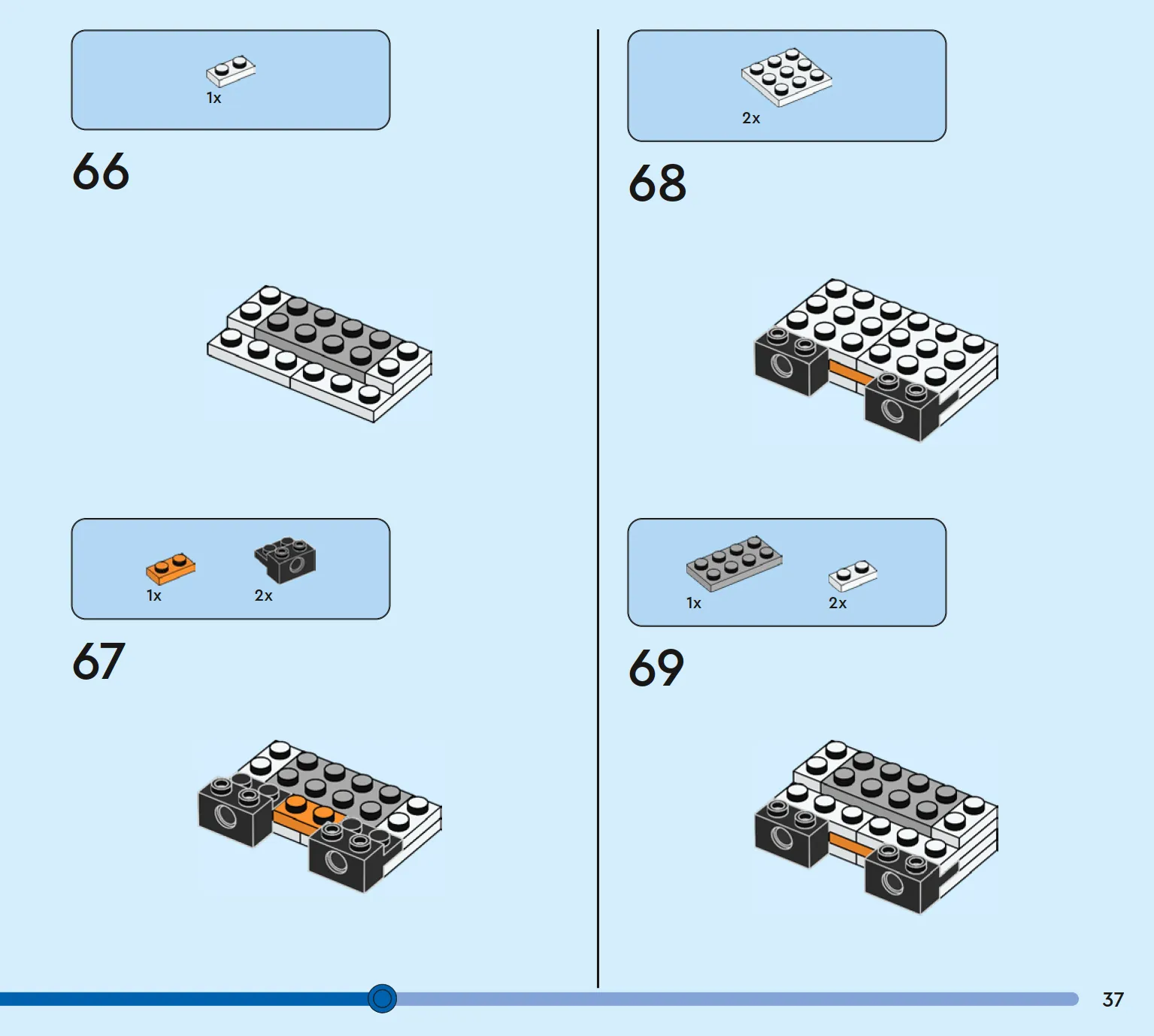 1x

66

1x

2x

67

2x

68

1x

2x

69

37