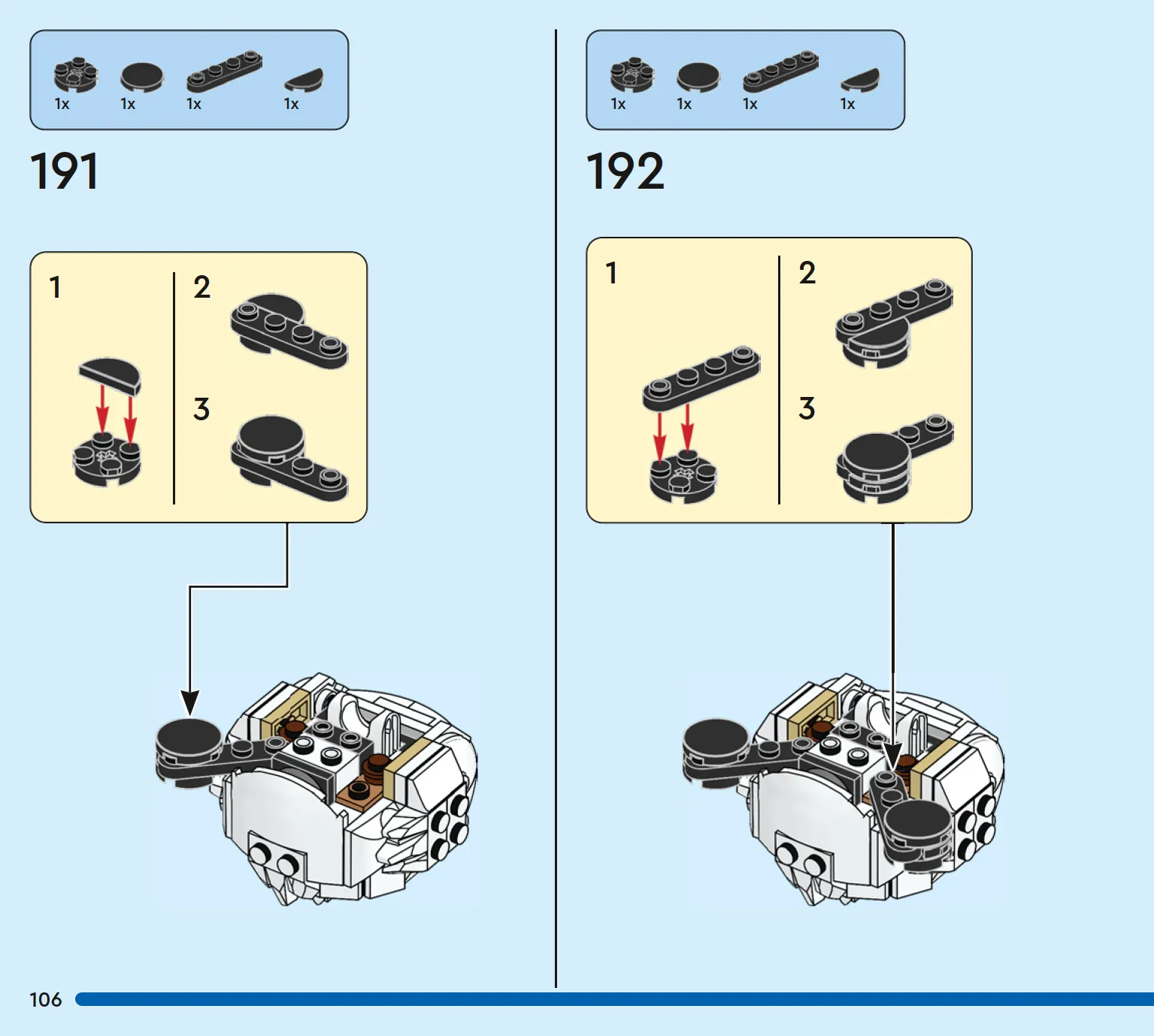 1x 1x 1x 1x

191

1

2

3

1x 1x 1x 1x

192

1

2

3

106