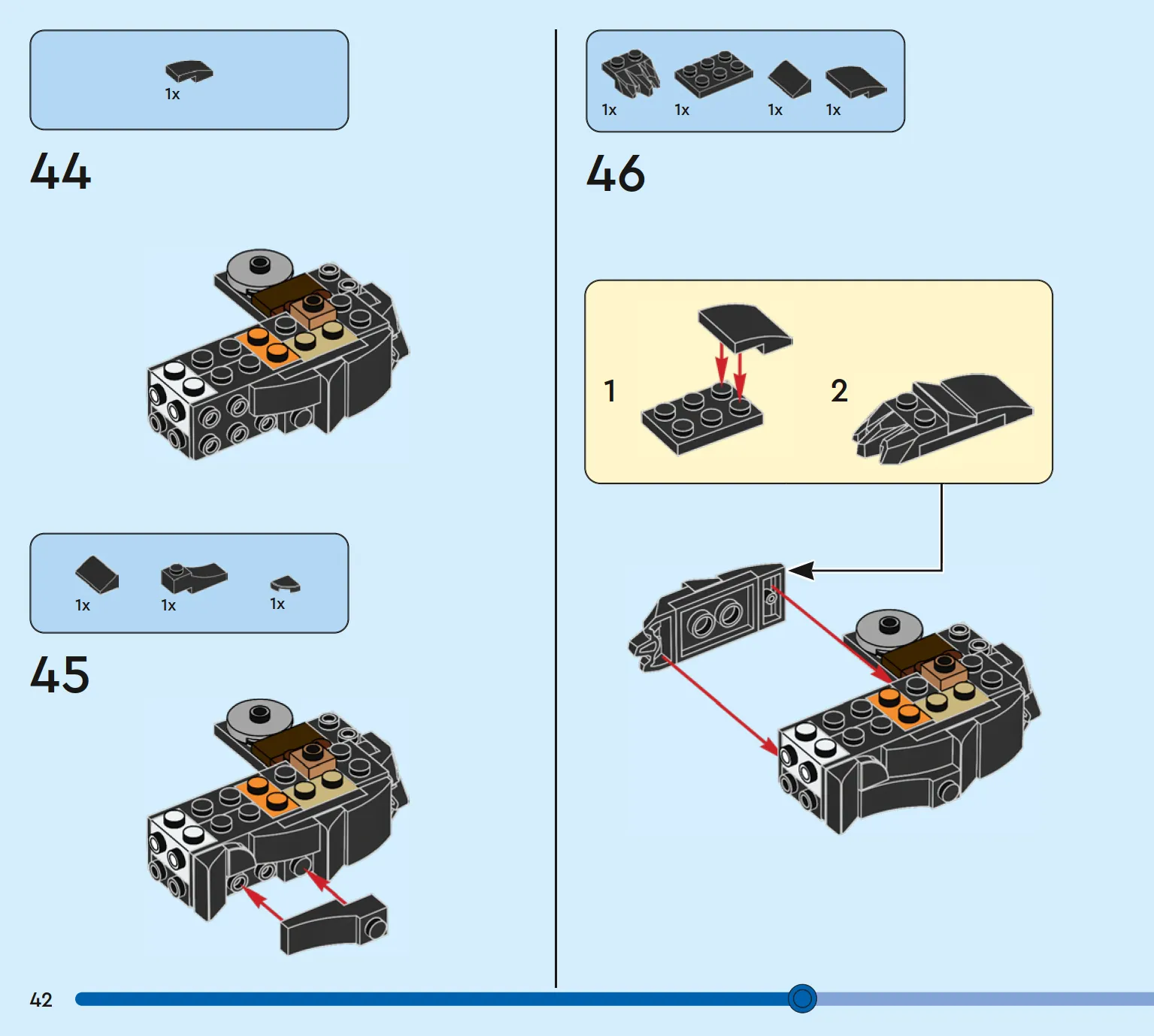 1x

44

1x 1x 1x

45

1x 1x 1x 1x

46

1

2

42