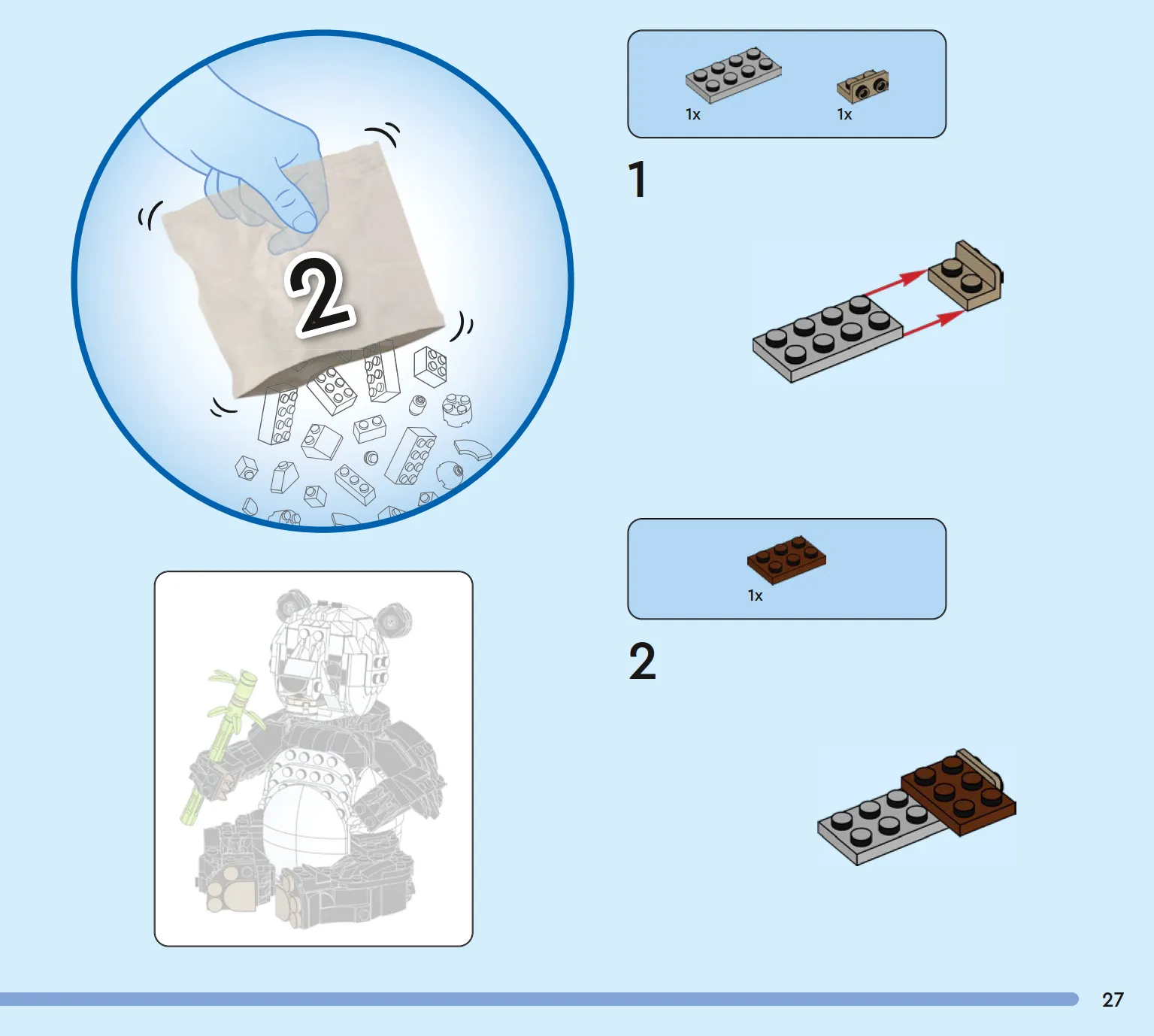 2

1x 1x

1

1x

2

27