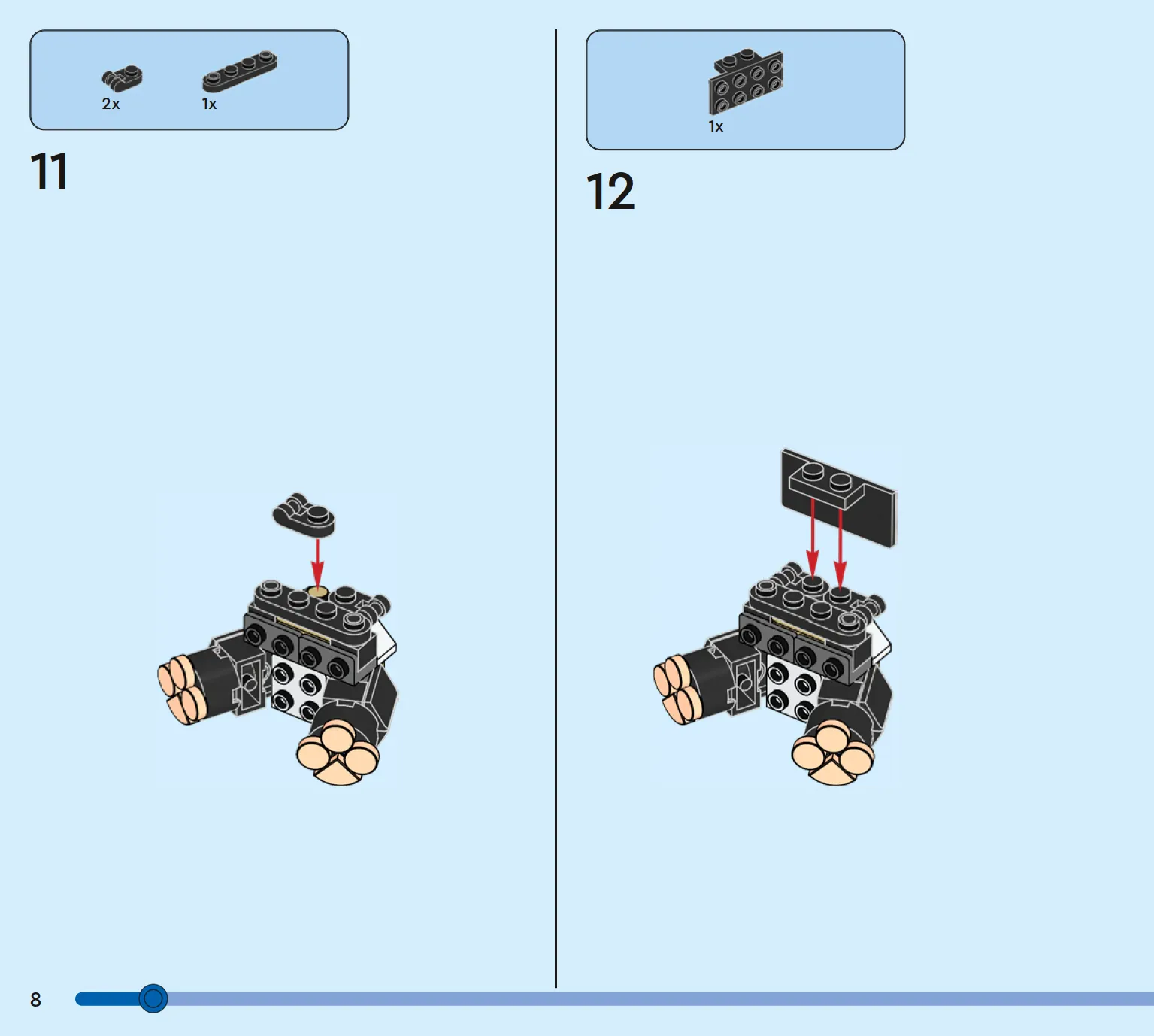 2x 1x

11

1x

12

8