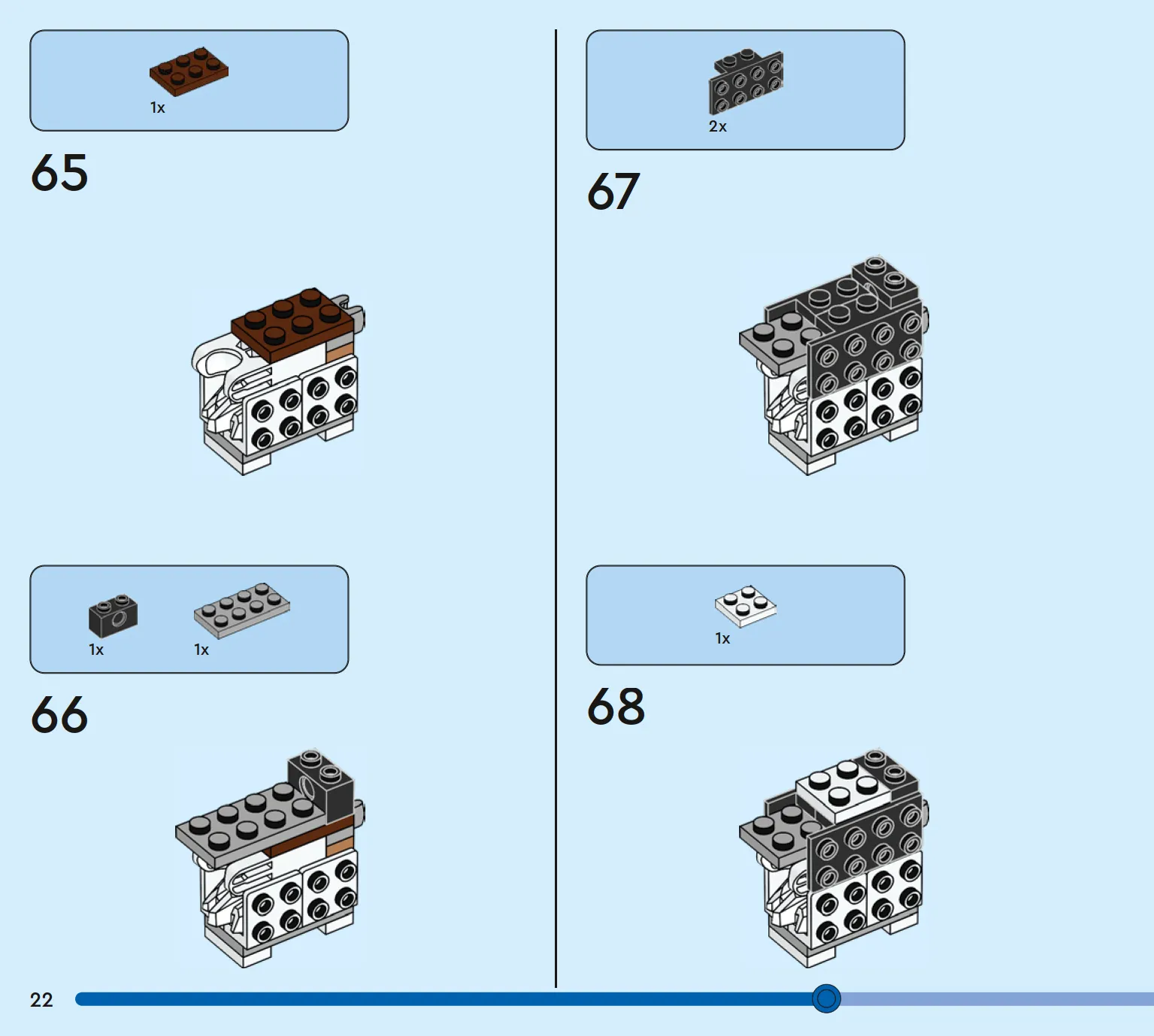 1x

65

1x 1x

66

2x

67

1x

68

22