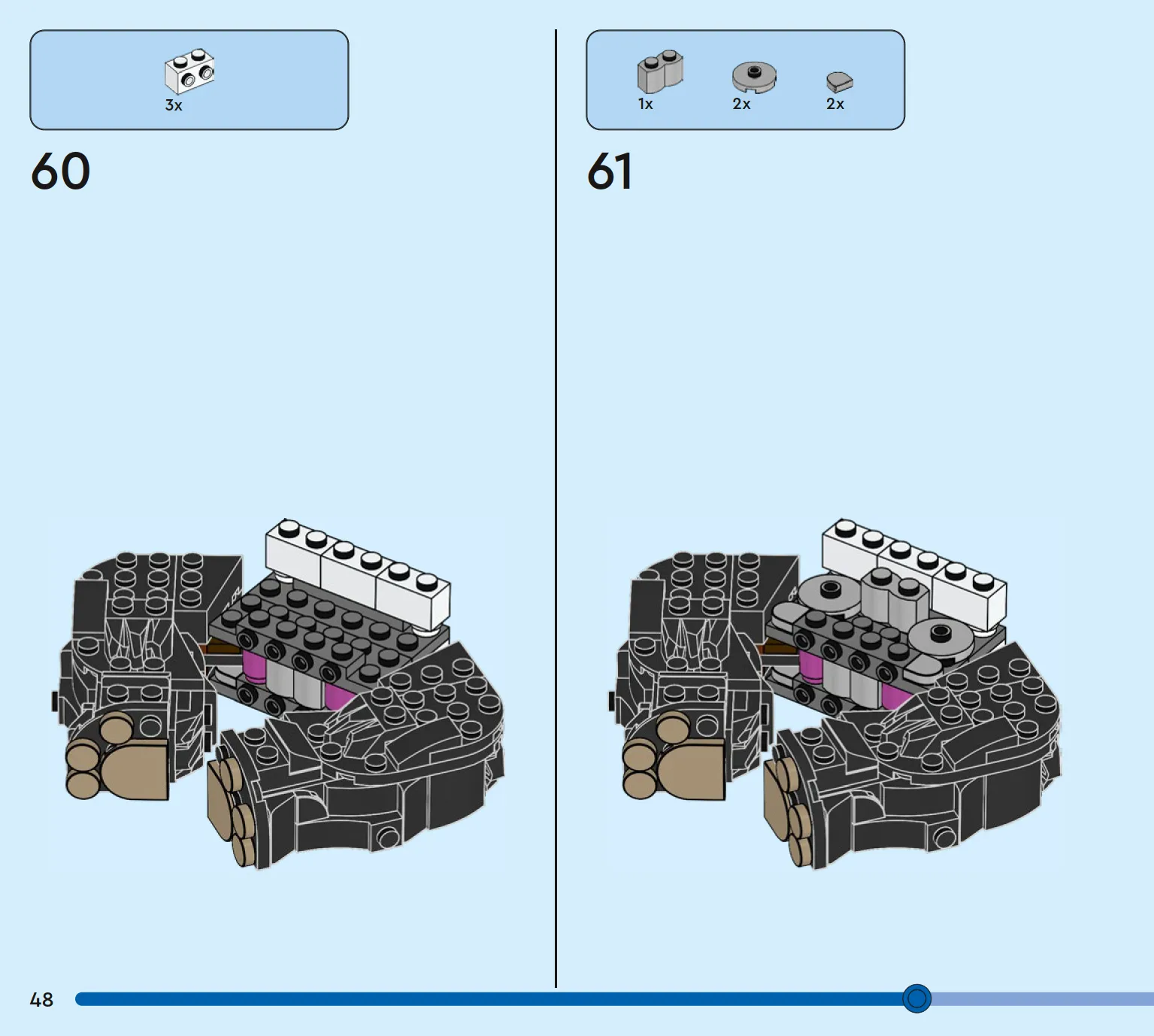 3x

60

1x 2x 2x

61

48