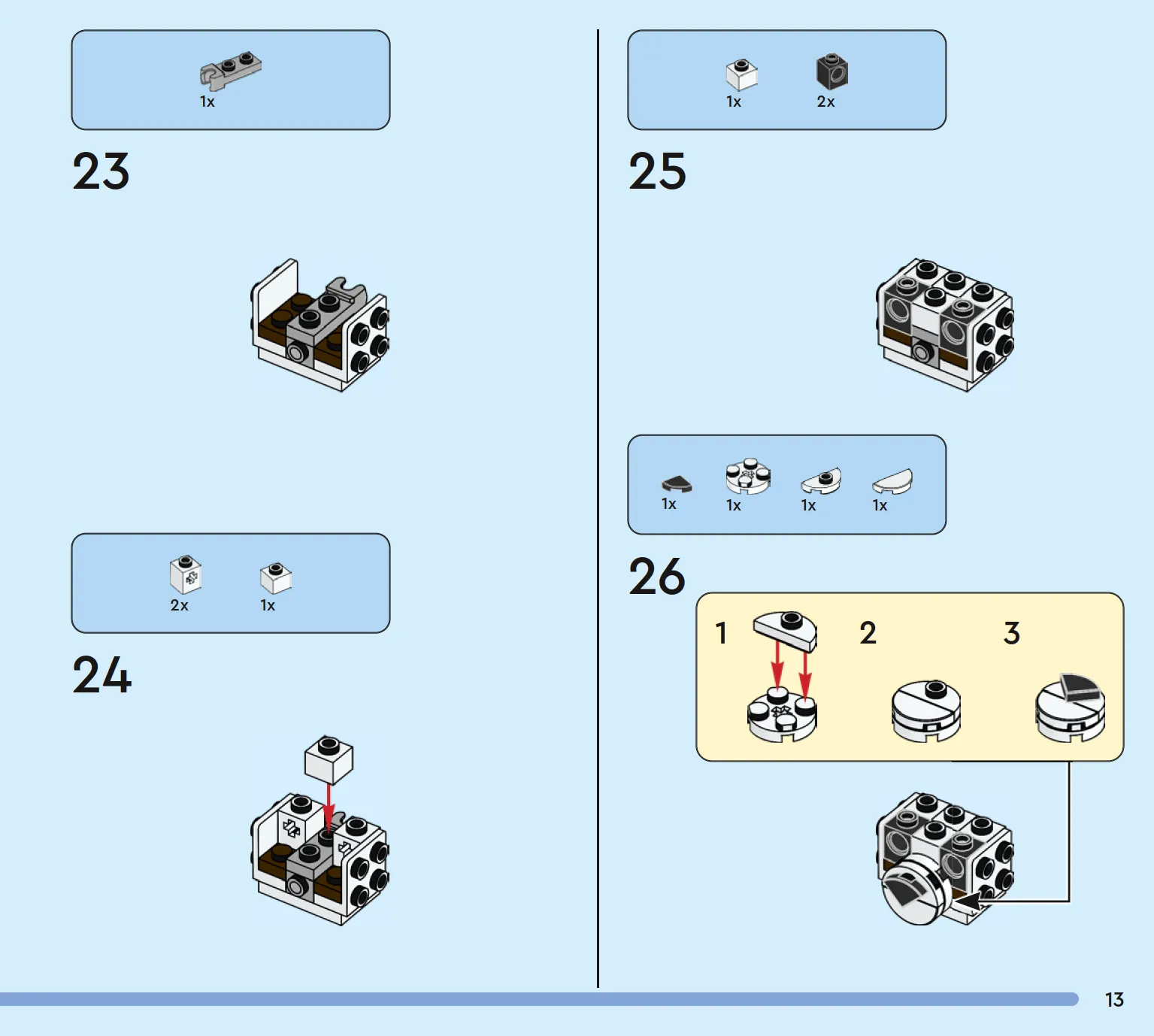 1x

23

2x 1x

24

1x 2x

25

1x 1x 1x 1x

26

1 2 3

13