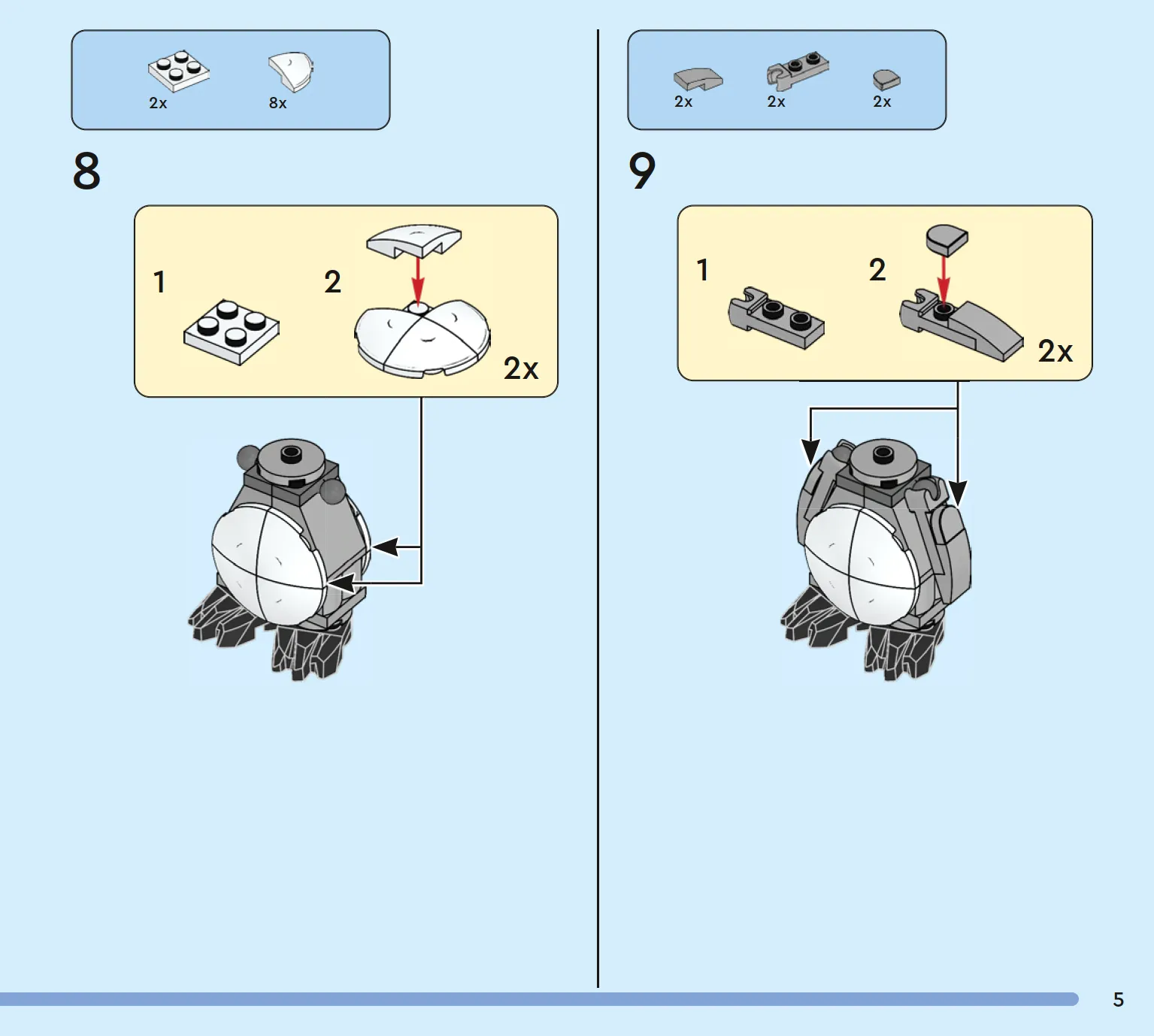 2x 8x

8

1 2

2x

2x 2x 2x

9

1 2

2x

5