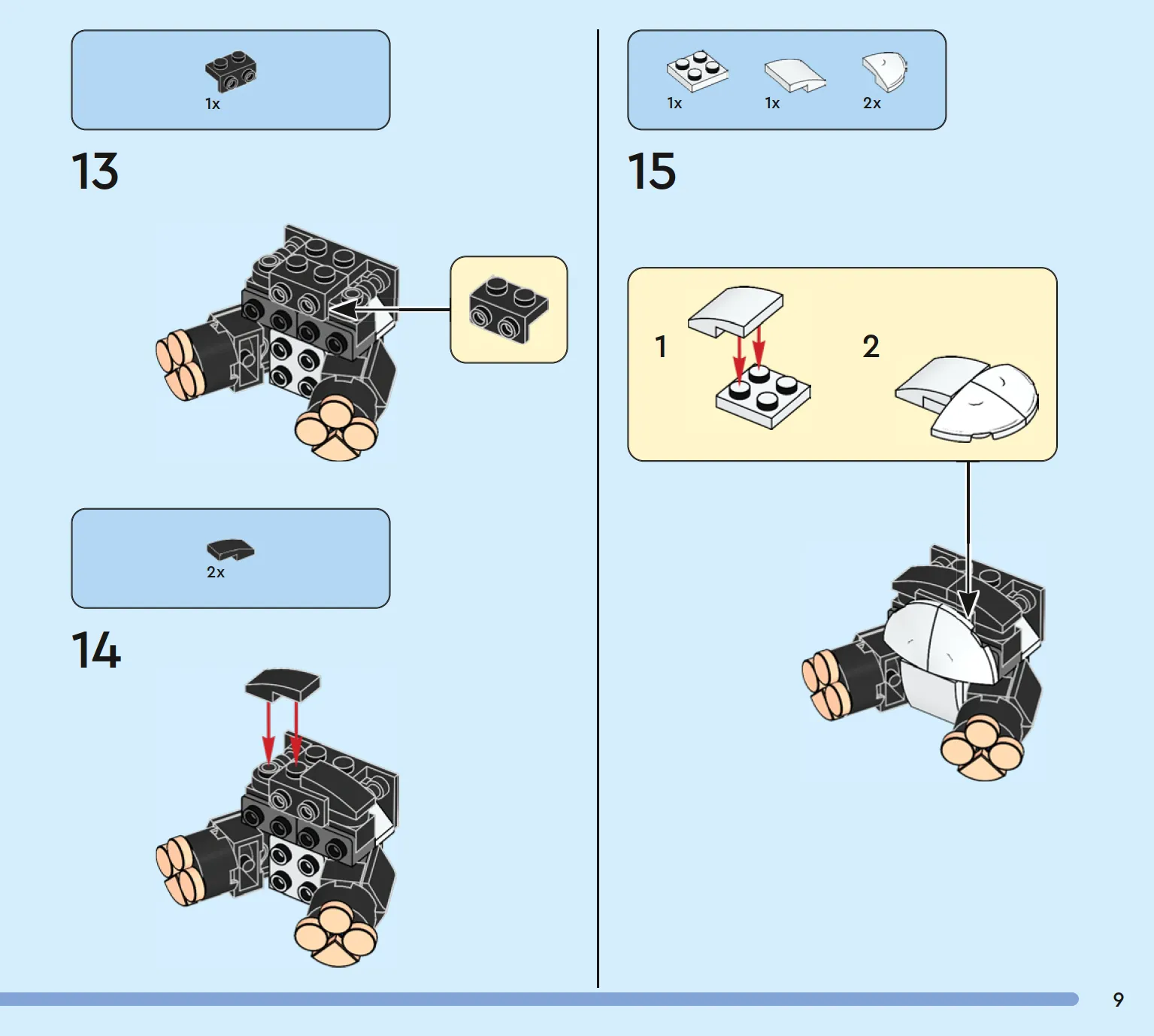 1x

13

2x

14

1x 1x 2x

15

1

2

9