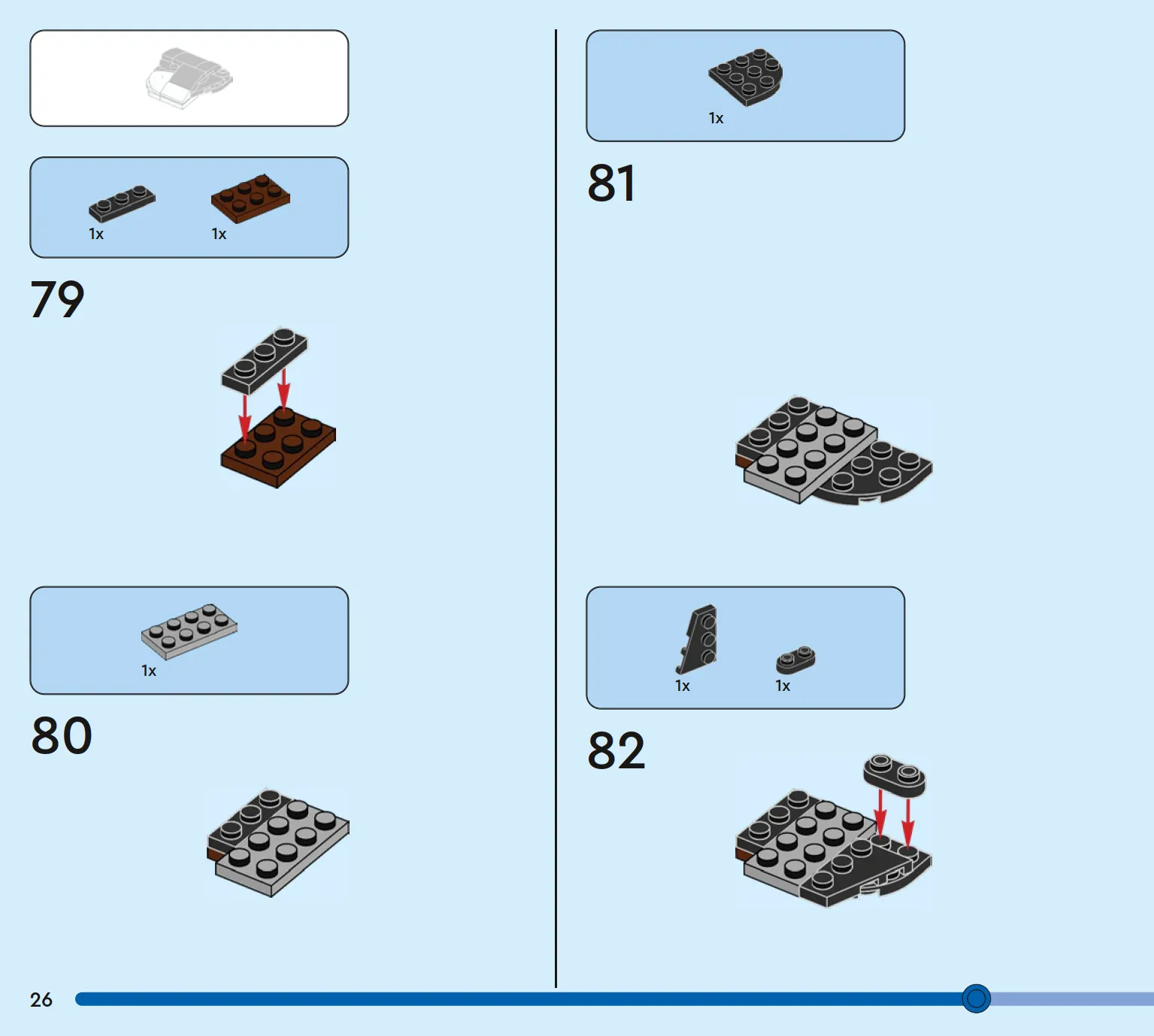 1x 1x

79

1x

80

1x

81

1x 1x

82

26