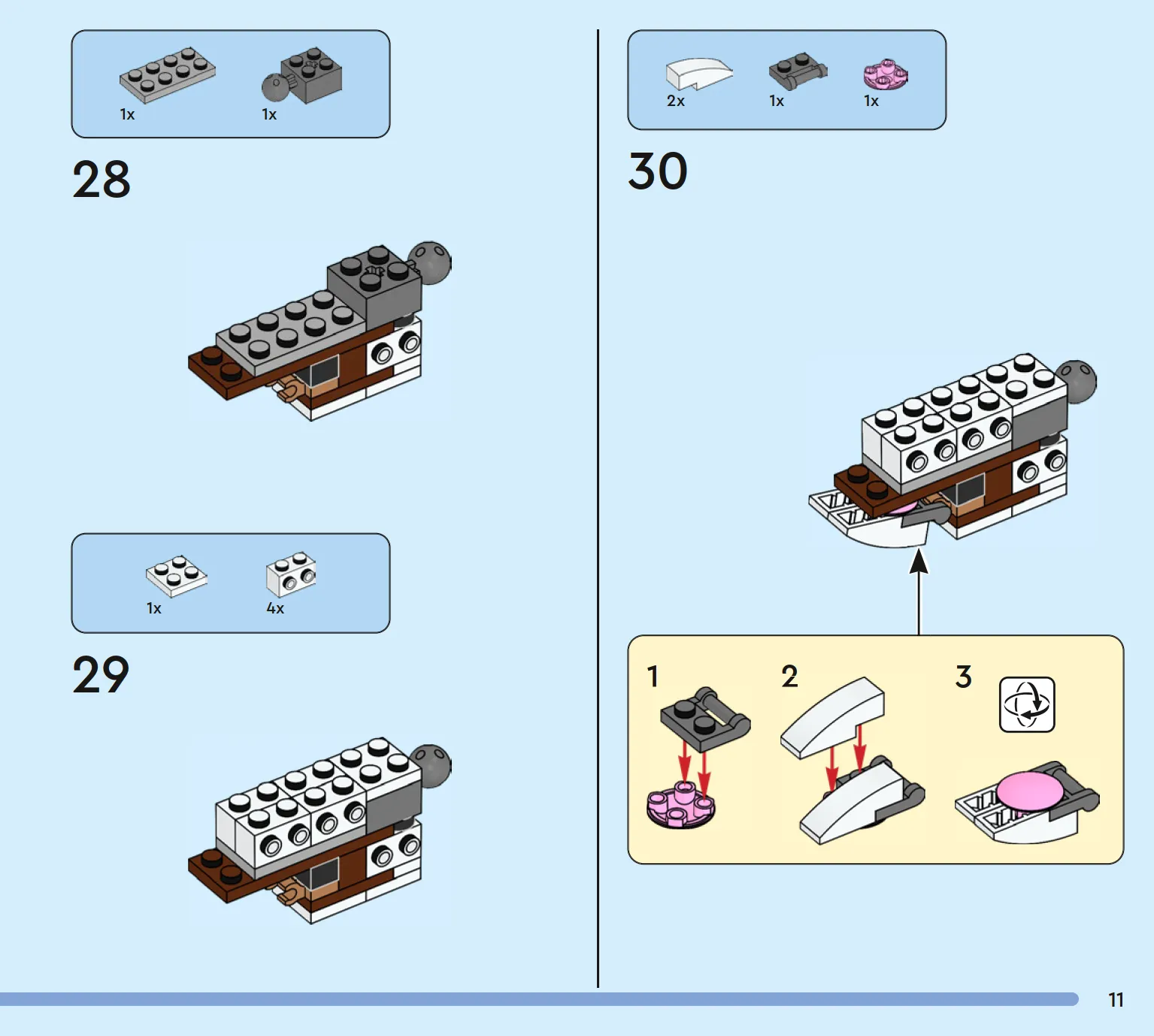 1x 1x

28

1x 4x

29

2x 1x 1x

30

1 2 3

11