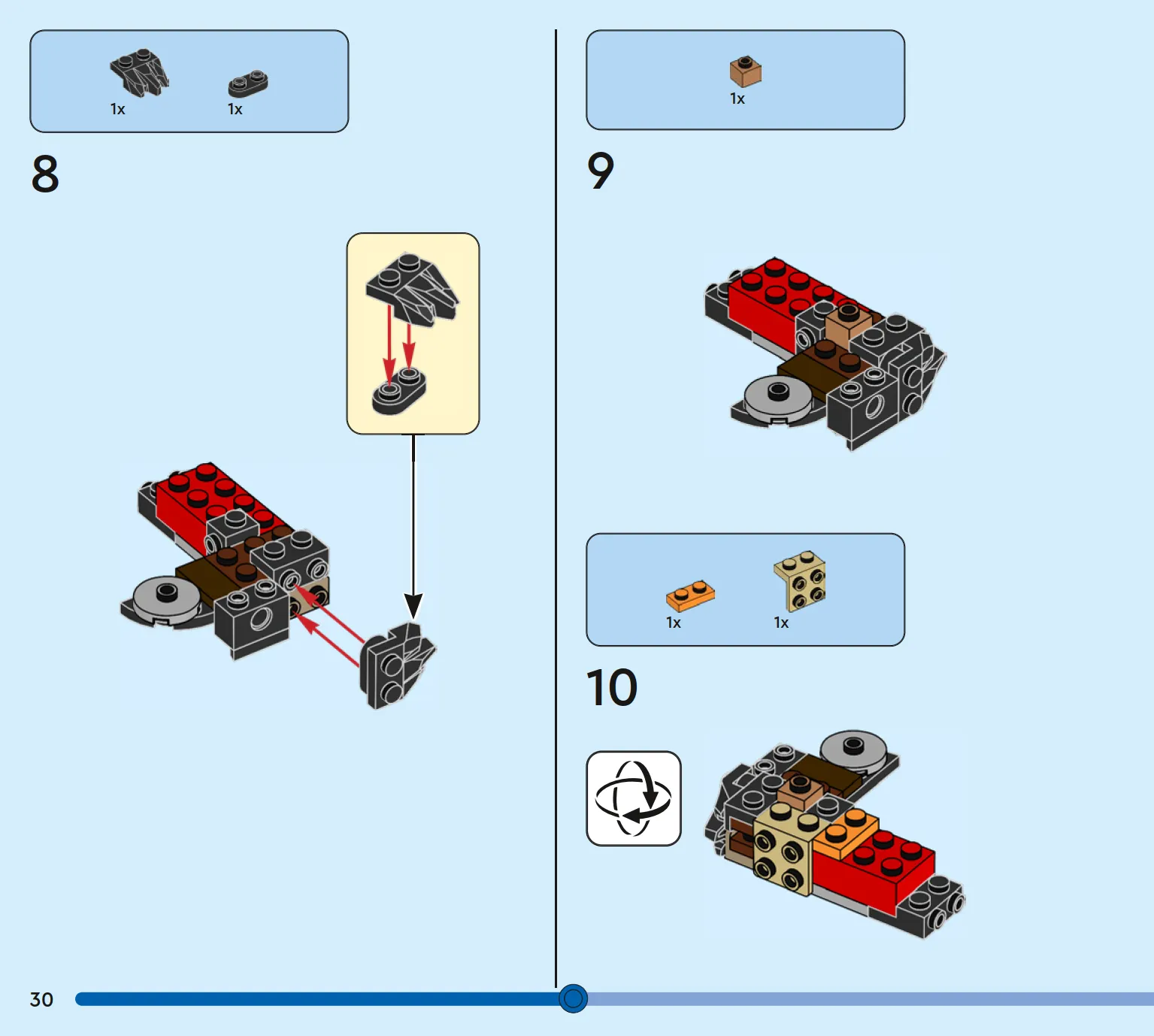 1x 1x

8

1x

9

1x 1x

10

30