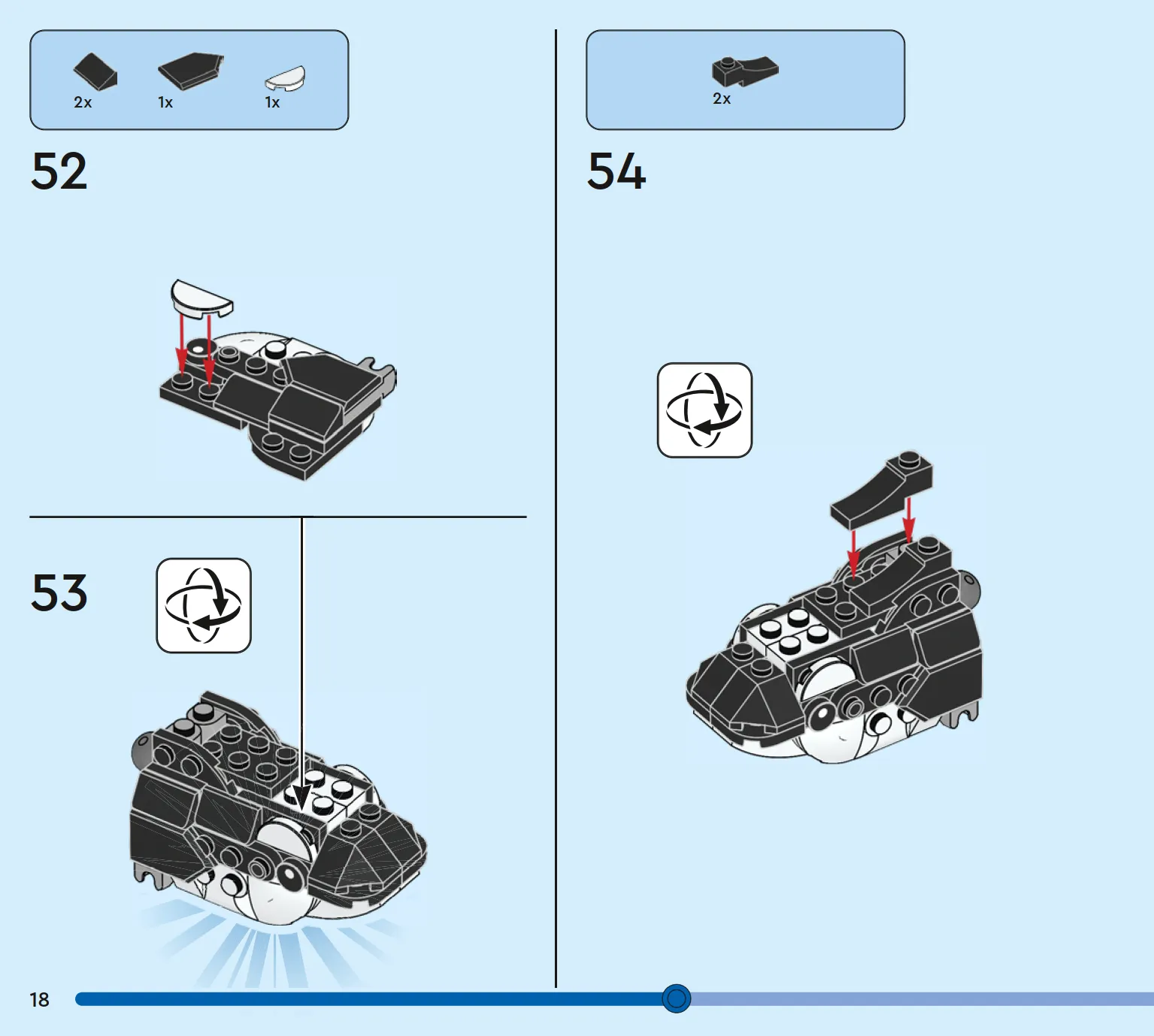 2x 1x 1x

52

53

2x

54

18