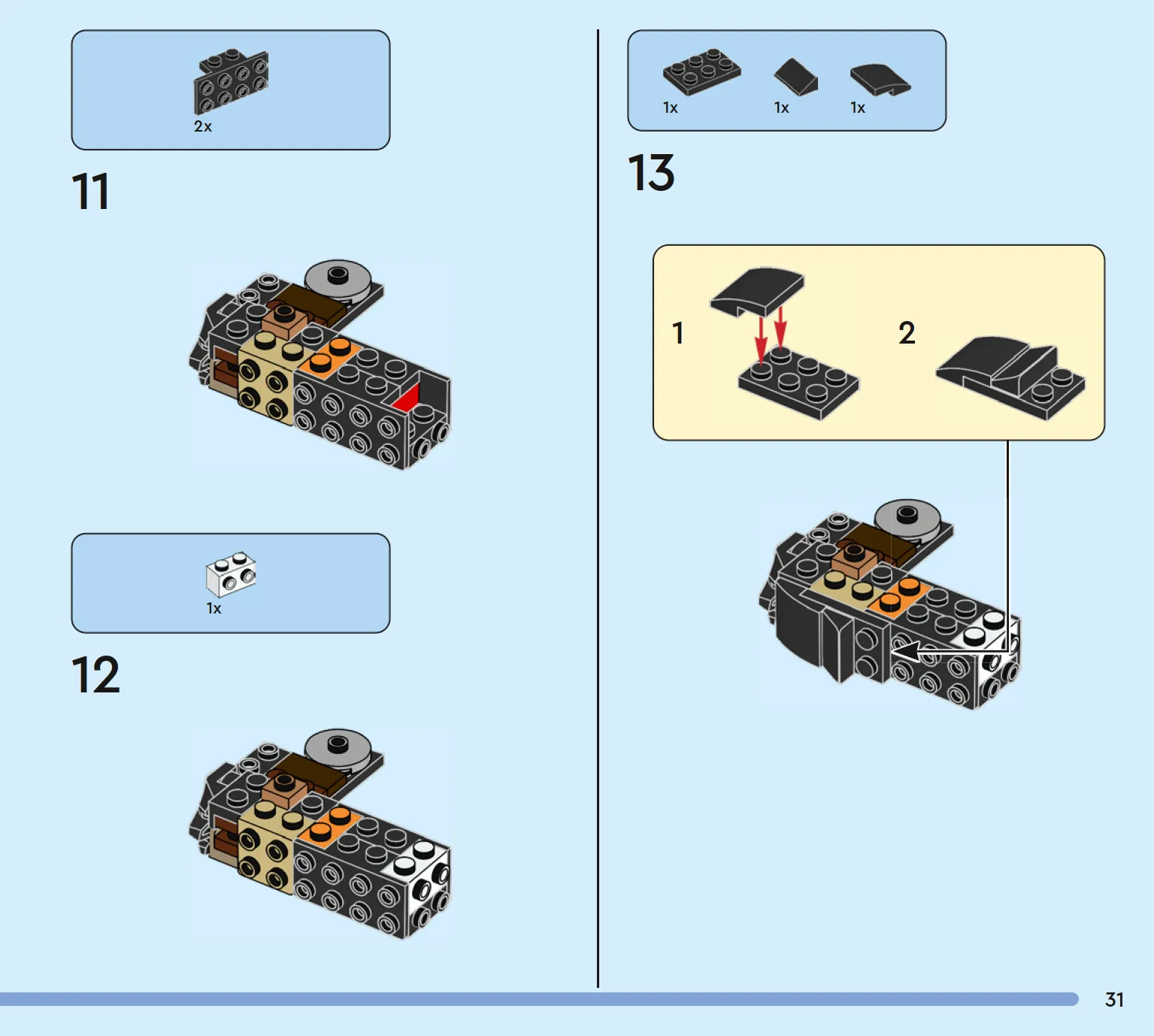 2x

11

1x

12

1x 1x 1x

13

1

2

31