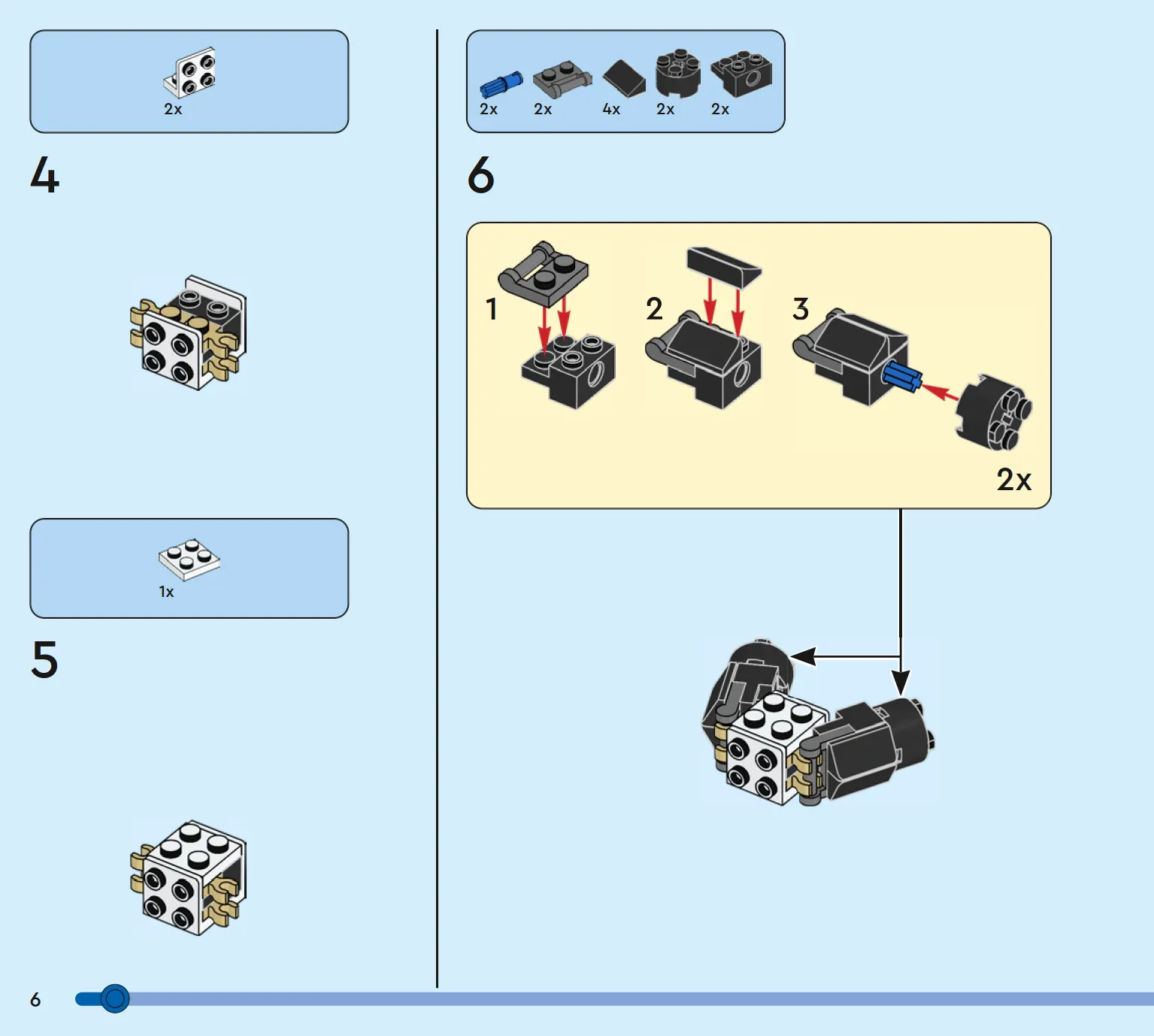 2x

4

1x

5

2x 2x 4x 2x 2x

6

1

2

3

2x

6