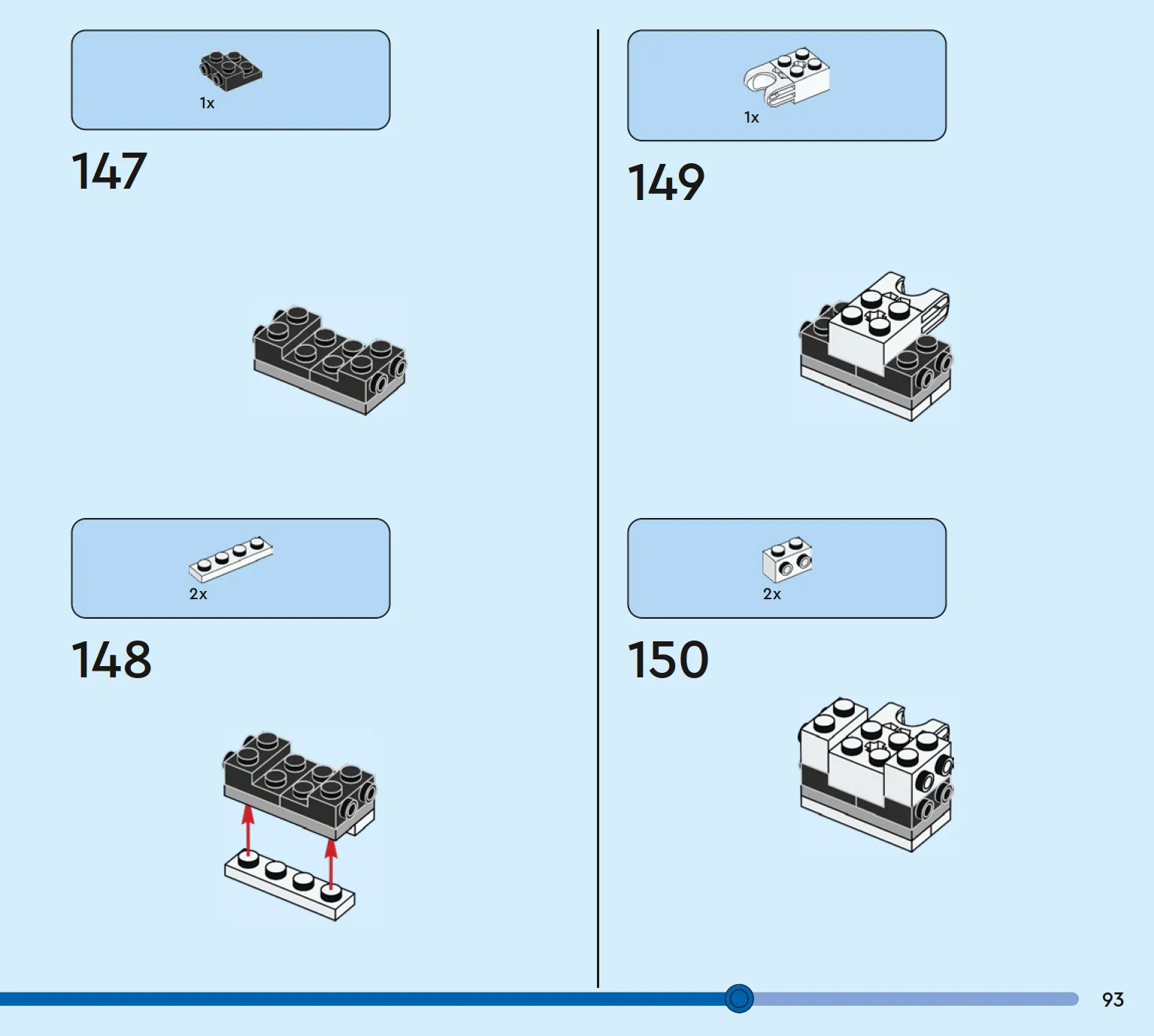 1x

147

2x

148

1x

149

2x

150

93