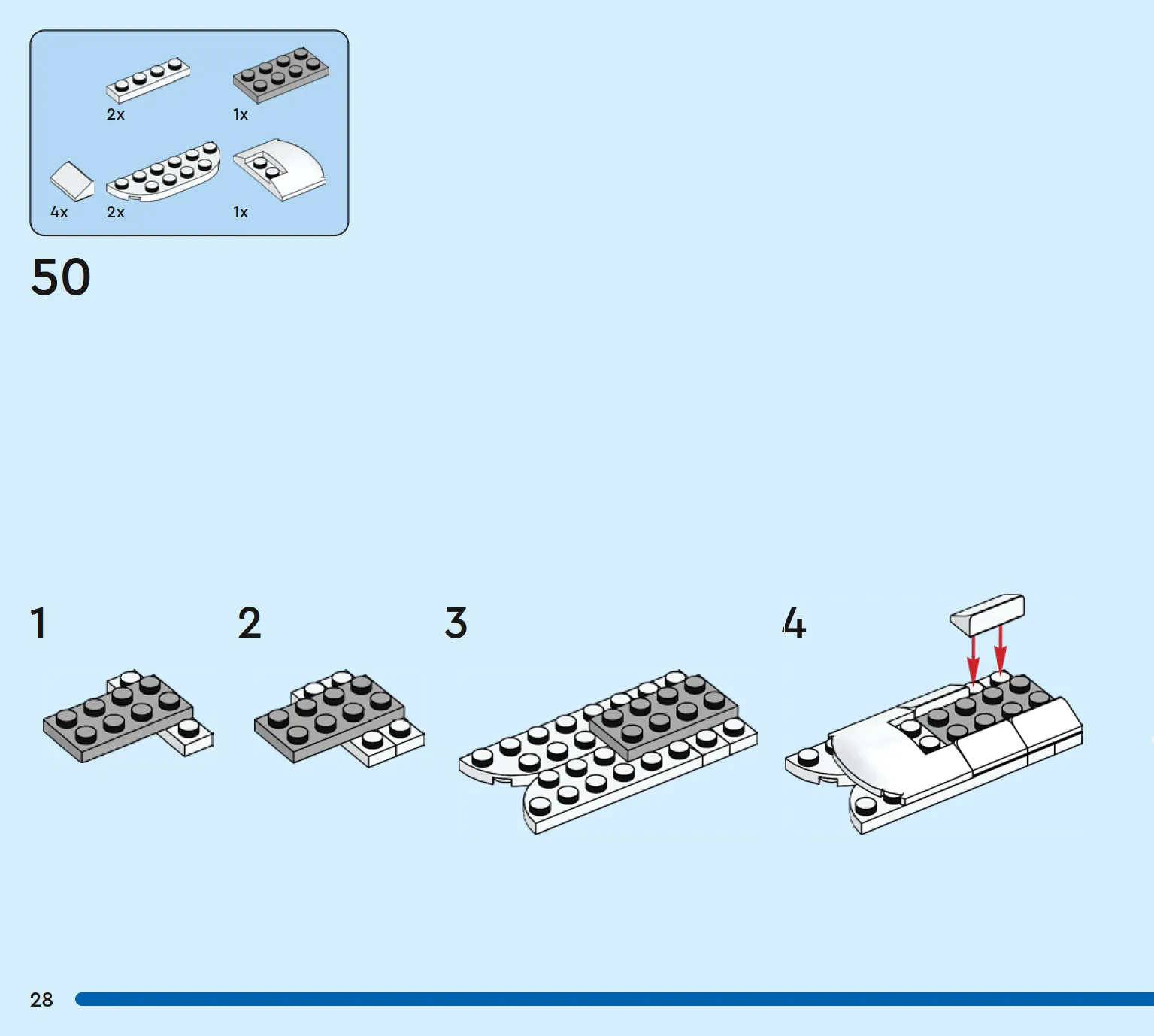 2x
1x
4x
2x
1x

50

1
2
3
4

28