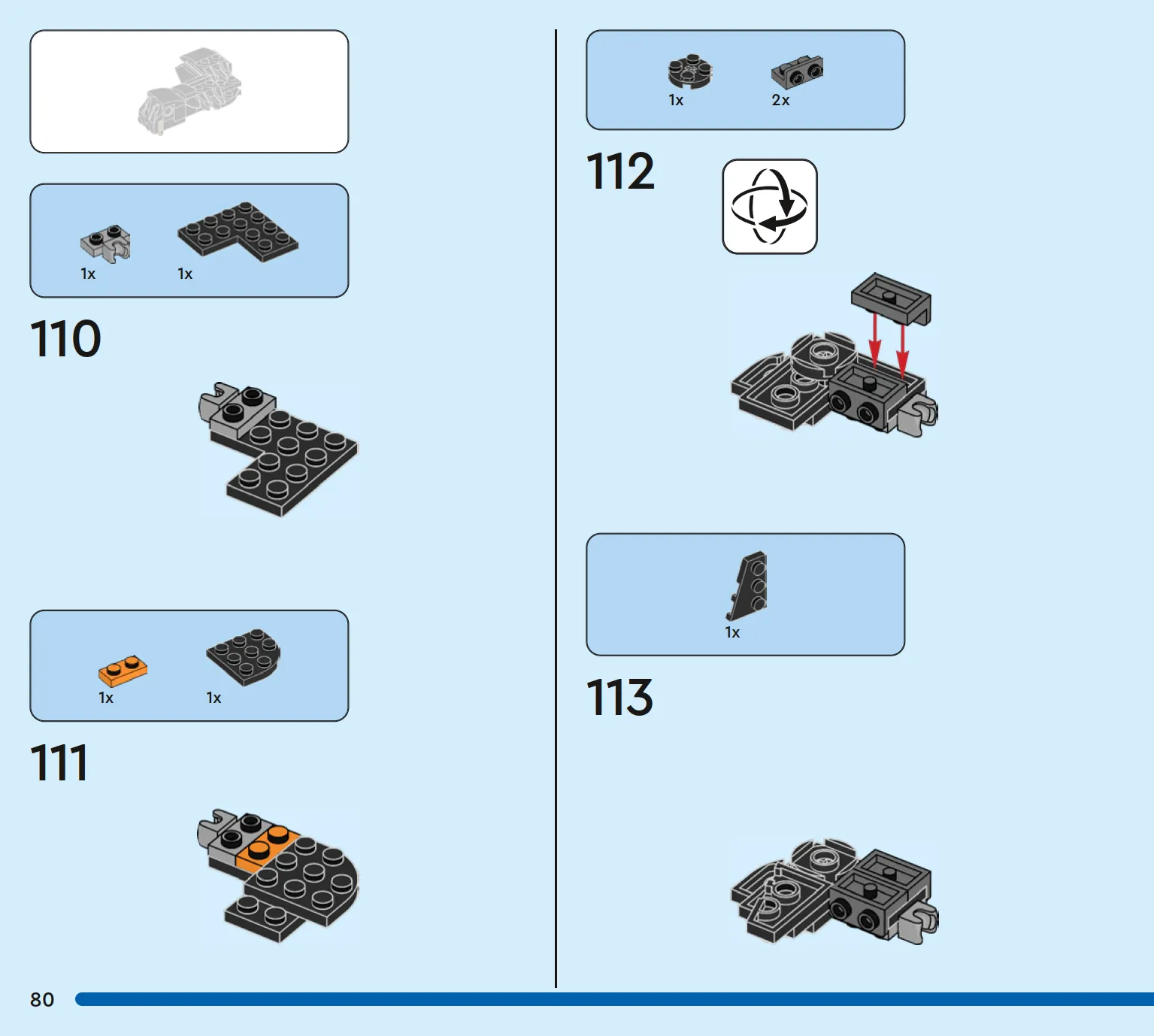 1x 1x

110

1x 1x

111

1x 2x

112

1x

113

80