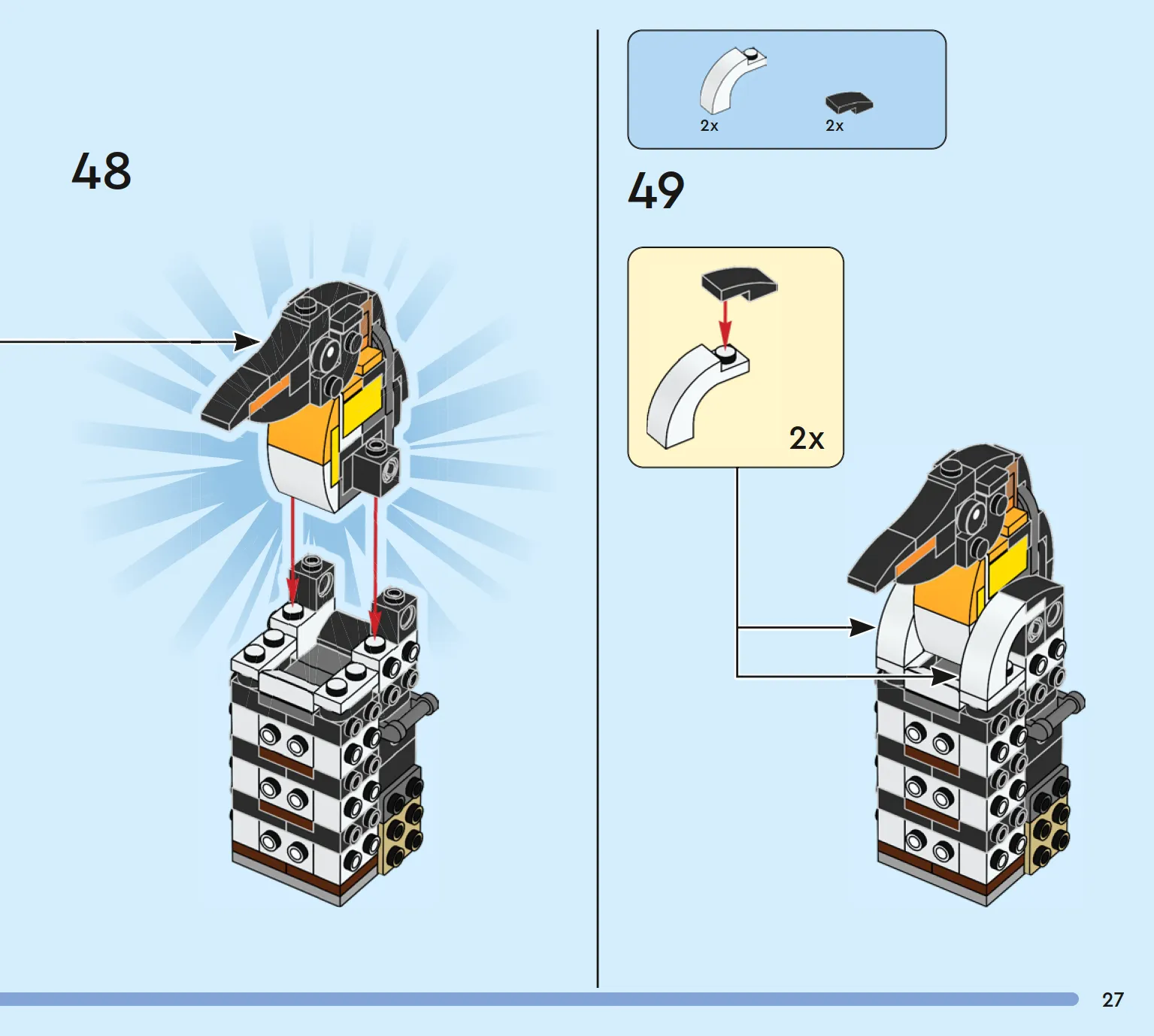 48

2x
2x

49

2x

27