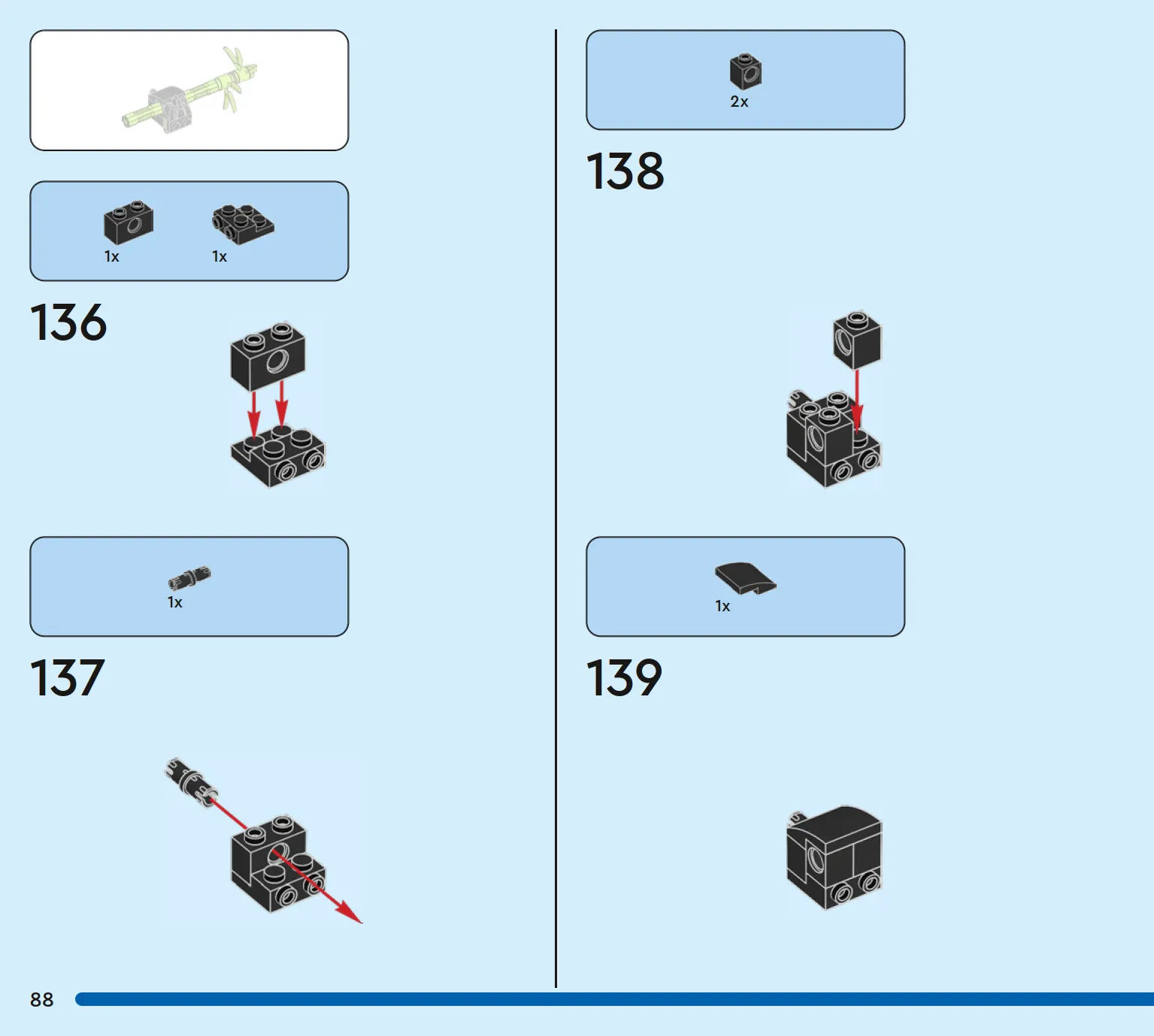 1x 1x

136

1x

137

2x

138

1x

139

88