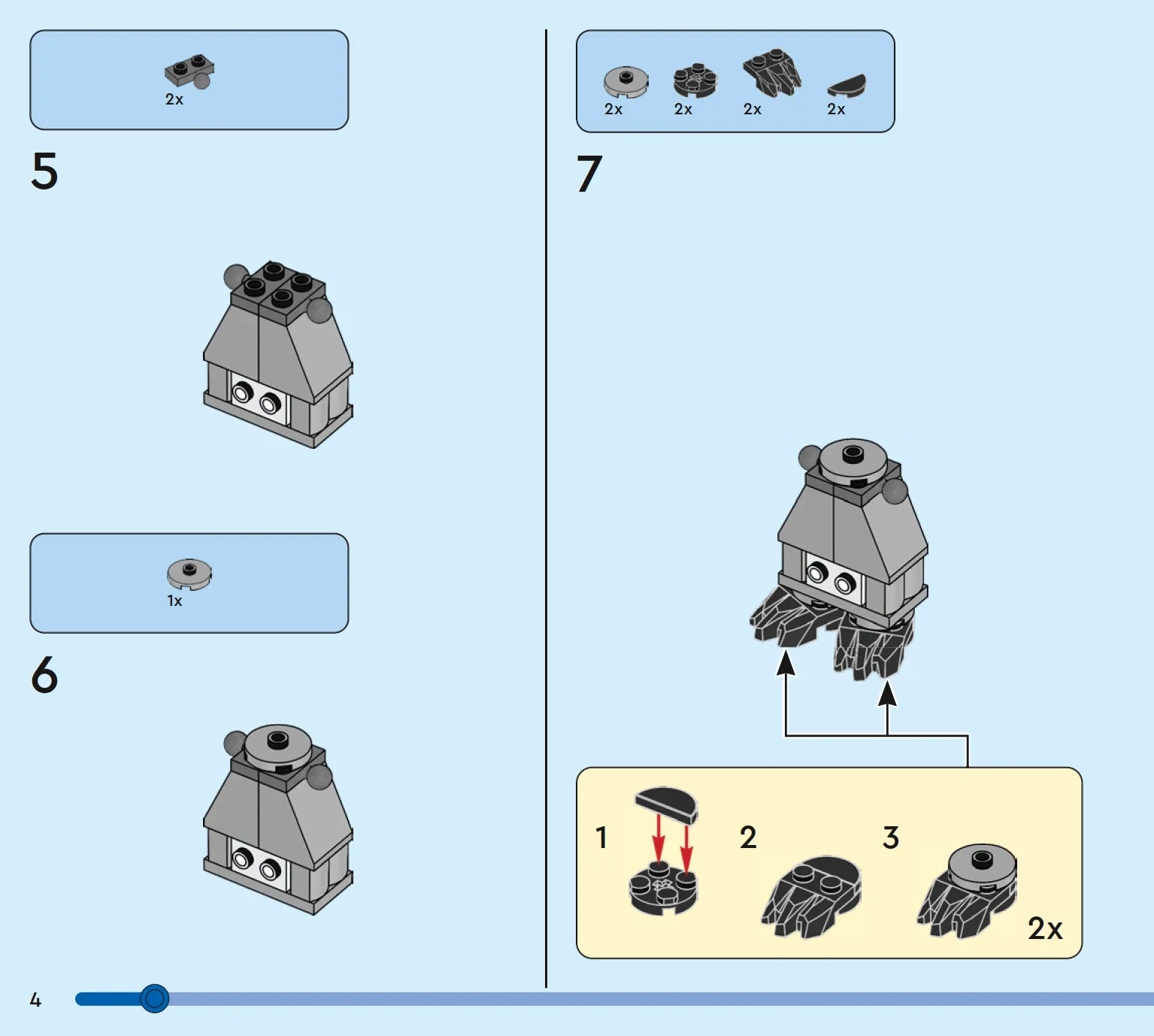 2x

5

1x

6

2x 2x 2x 2x

7

1

2

3

2x

4