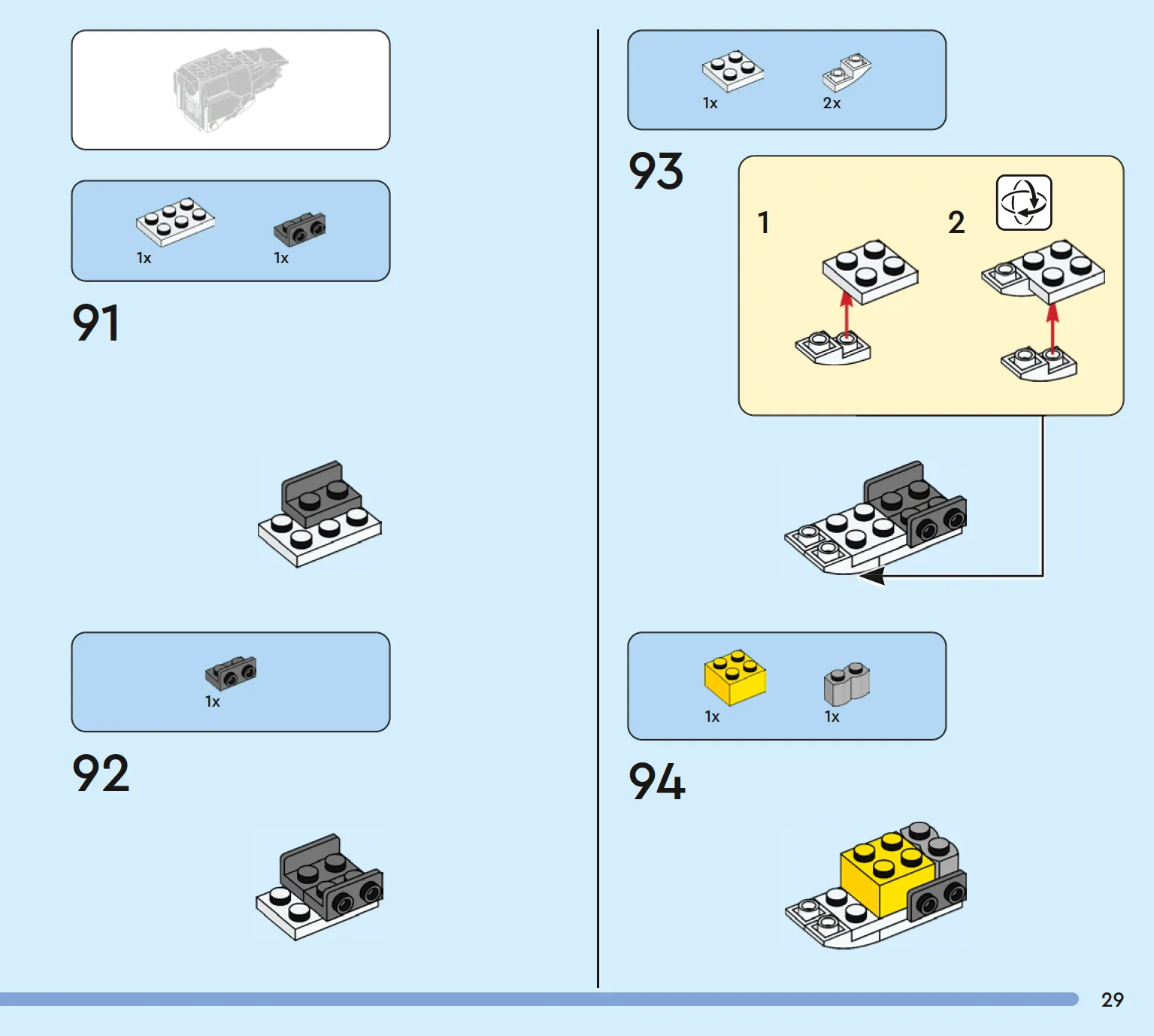 1x 1x

91

1x

92

1x 2x

93

1 2

1x 1x

94

29