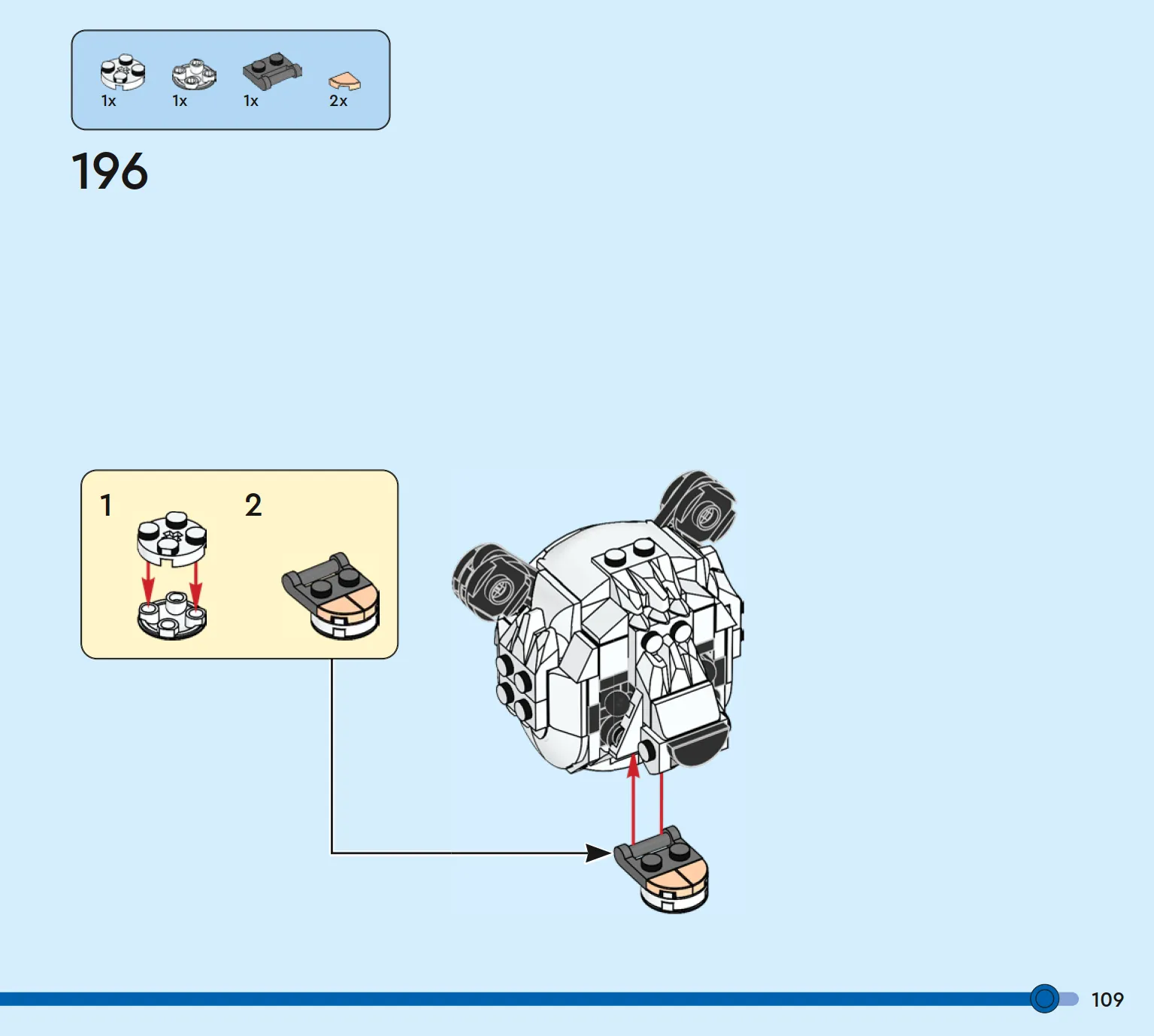 1x 1x 1x 2x

196

1 2

109