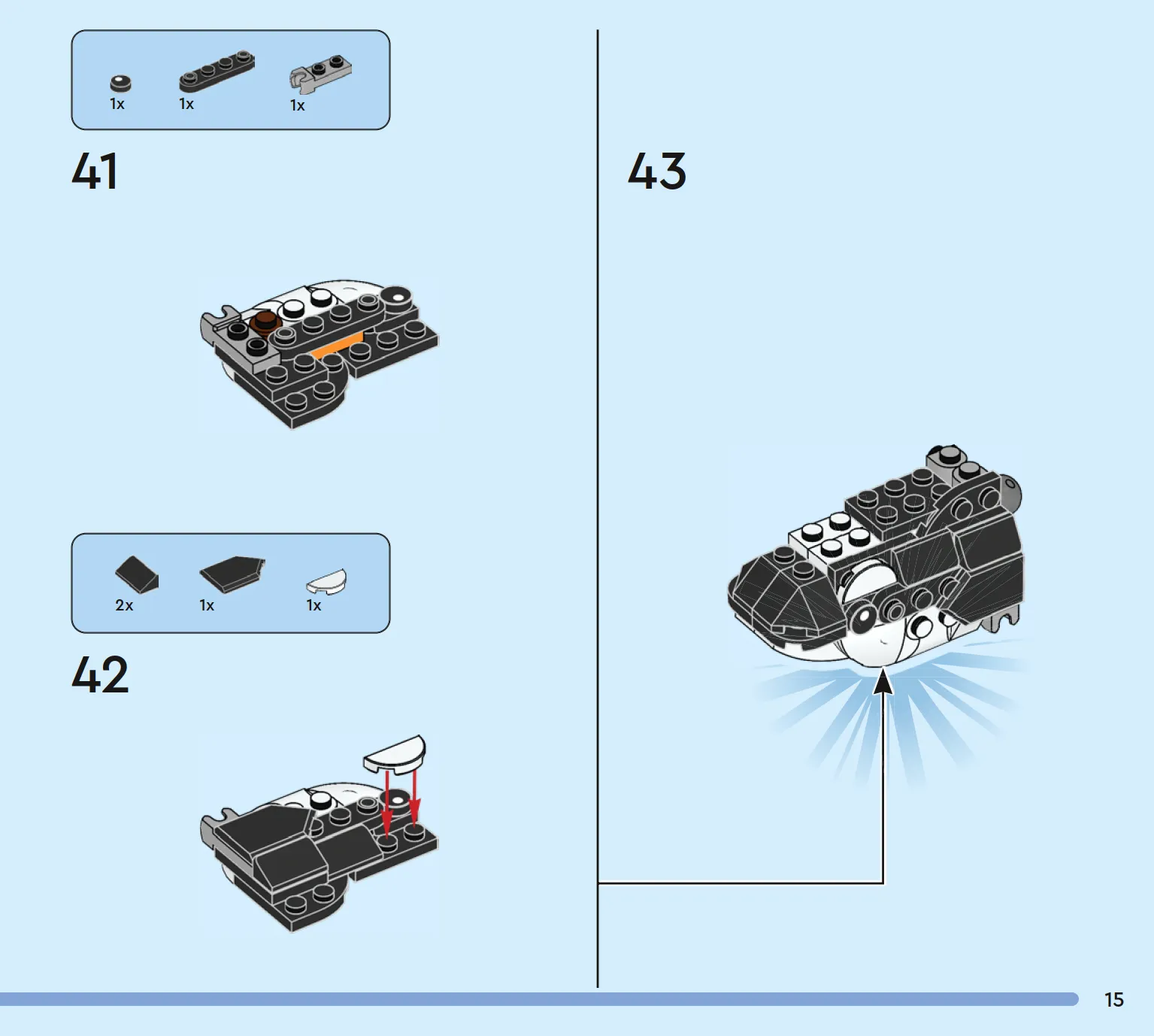 1x 1x 1x

41

2x 1x 1x

42

43

15