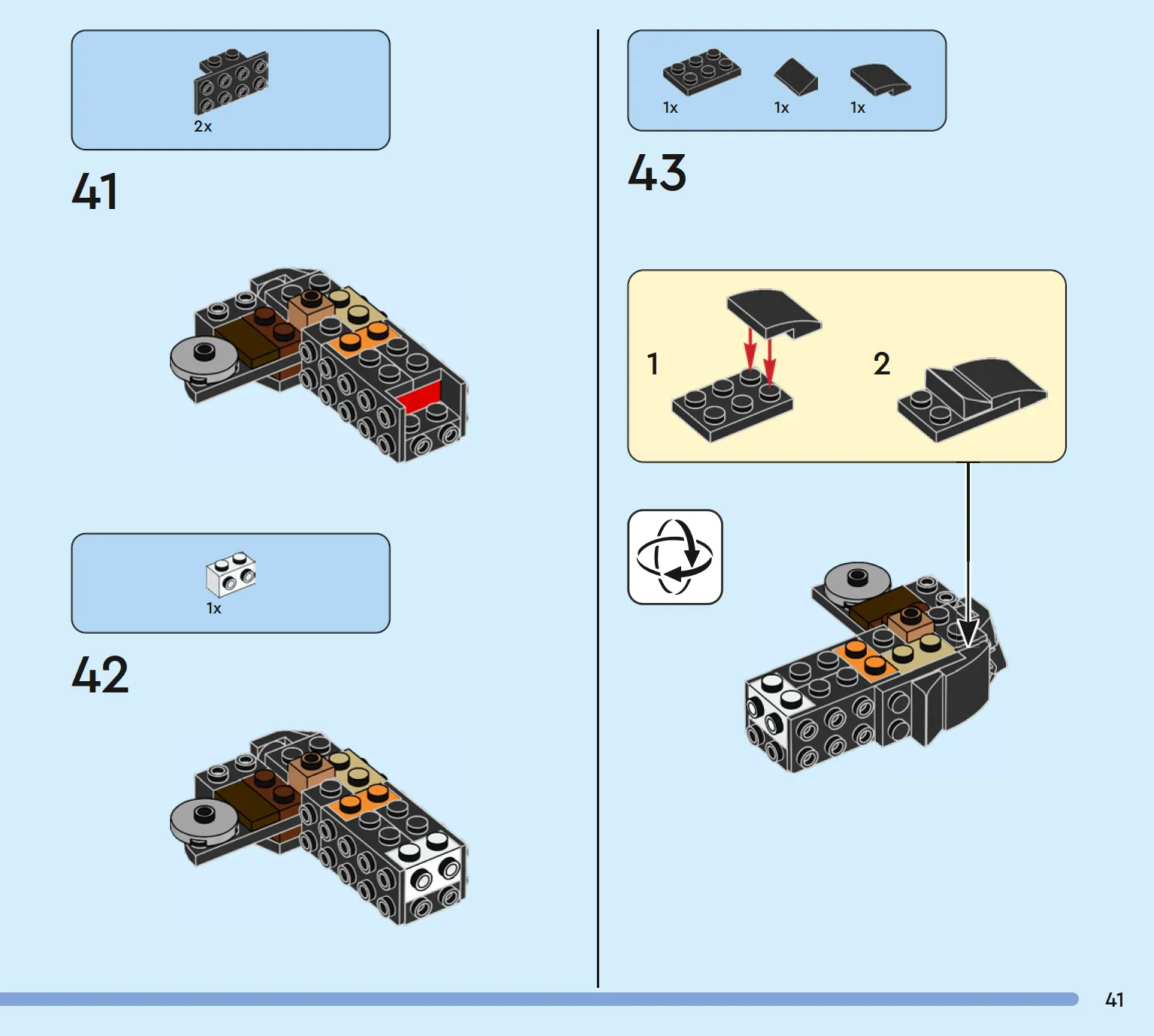 2x

41

1x

42

1x 1x 1x

43

1

2

41