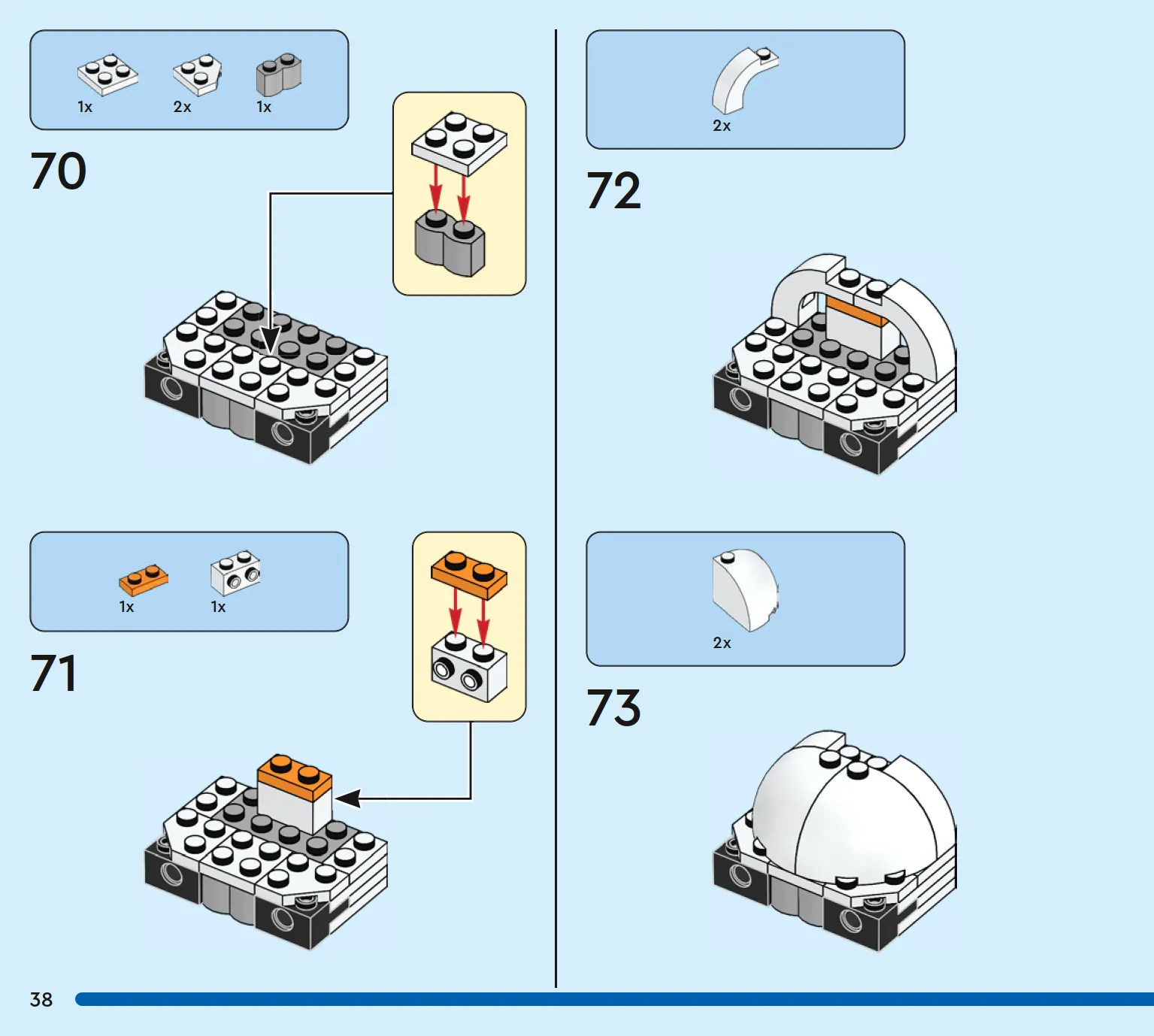 1x 2x 1x

70

1x 1x

71

2x

72

2x

73

38