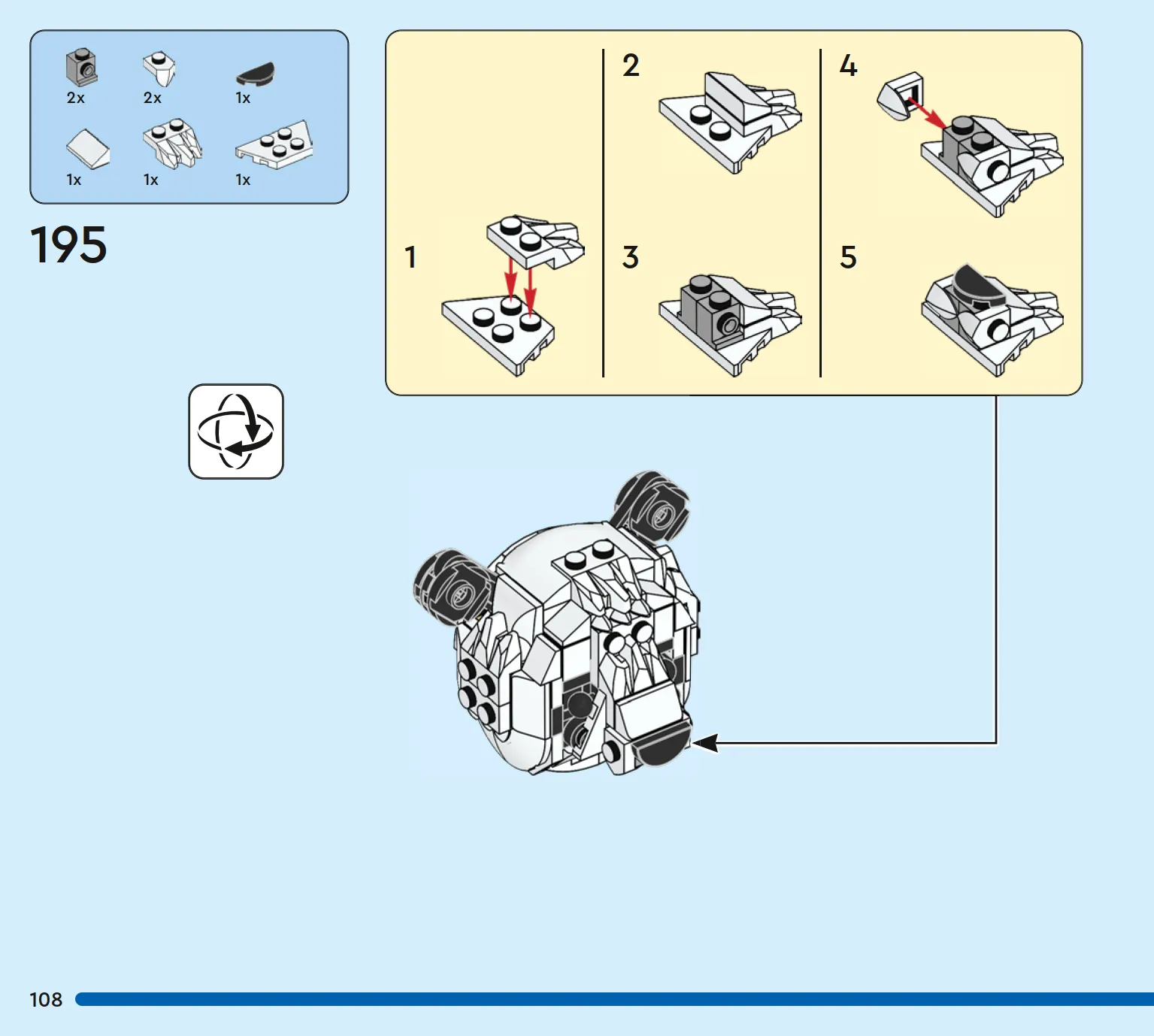 2x 2x 1x
1x 1x 1x

195

1
2
3
4
5

108